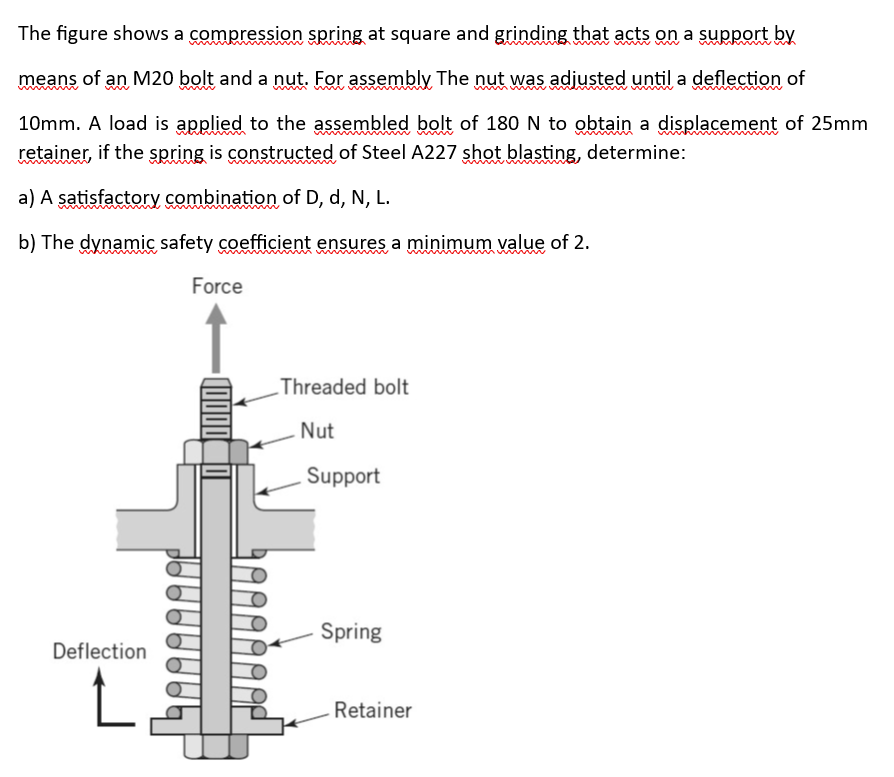 The figure shows a compression spring at square and grinding that acts on a support by means of an M20 bolt and a nut. For assembly The nut was adjusted until a deflection of 10mm. A load is applied to the assembled bolt of 180 N to obtain a displacement of 25mm retainer, if the spring is constructed of Steel A227 shot blasting, determine:

a) A satisfactory combination of D, d, N, L.

b) The dynamic safety coefficient ensures a minimum value of 2.

Force

Threaded bolt

Nut

Support

Spring

Deflection

Retainer