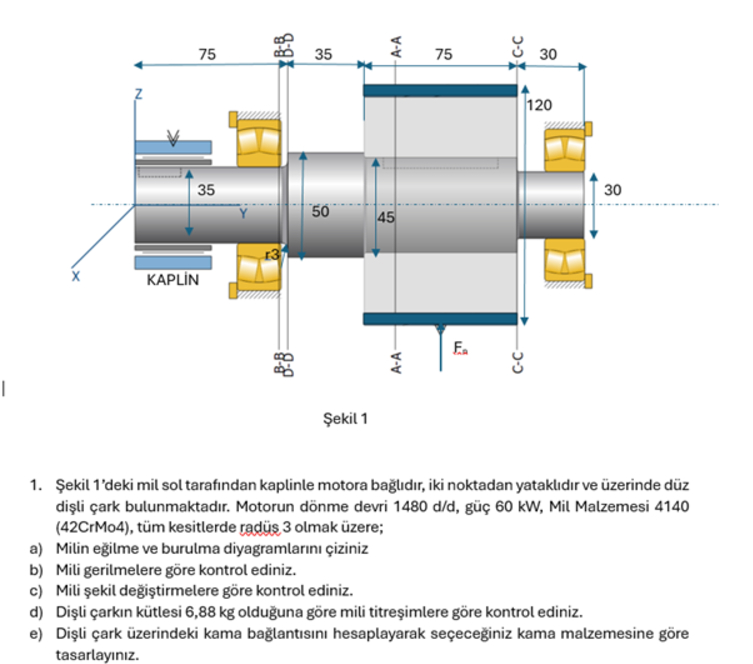 75
B-B
D-D
35
A-A
75
C-C
30
Z
120
35
30
Y
50
45
r3
X
KAPLİN
B-B
D-D
A-A
$F_R$
C-C

Şekil 1

1. Şekil 1'deki mil sol tarafından kaplinle motora bağlıdır, iki noktadan yataklıdır ve üzerinde düz dişli çark bulunmaktadır. Motorun dönme devri 1480 d/d, güç 60 kW, Mil Malzemesi 4140 (42CrMo4), tüm kesitlerde radüs 3 olmak üzere;
a) Milin eğilme ve burulma diyagramlarını çiziniz
b) Mili gerilmelere göre kontrol ediniz.
c) Mili şekil değiştirmelere göre kontrol ediniz.
d) Dişli çarkın kütlesi 6,88 kg olduğuna göre mili titreşimlere göre kontrol ediniz.
e) Dişli çark üzerindeki kama bağlantısını hesaplayarak seçeceğiniz kama malzemesine göre tasarlayınız.