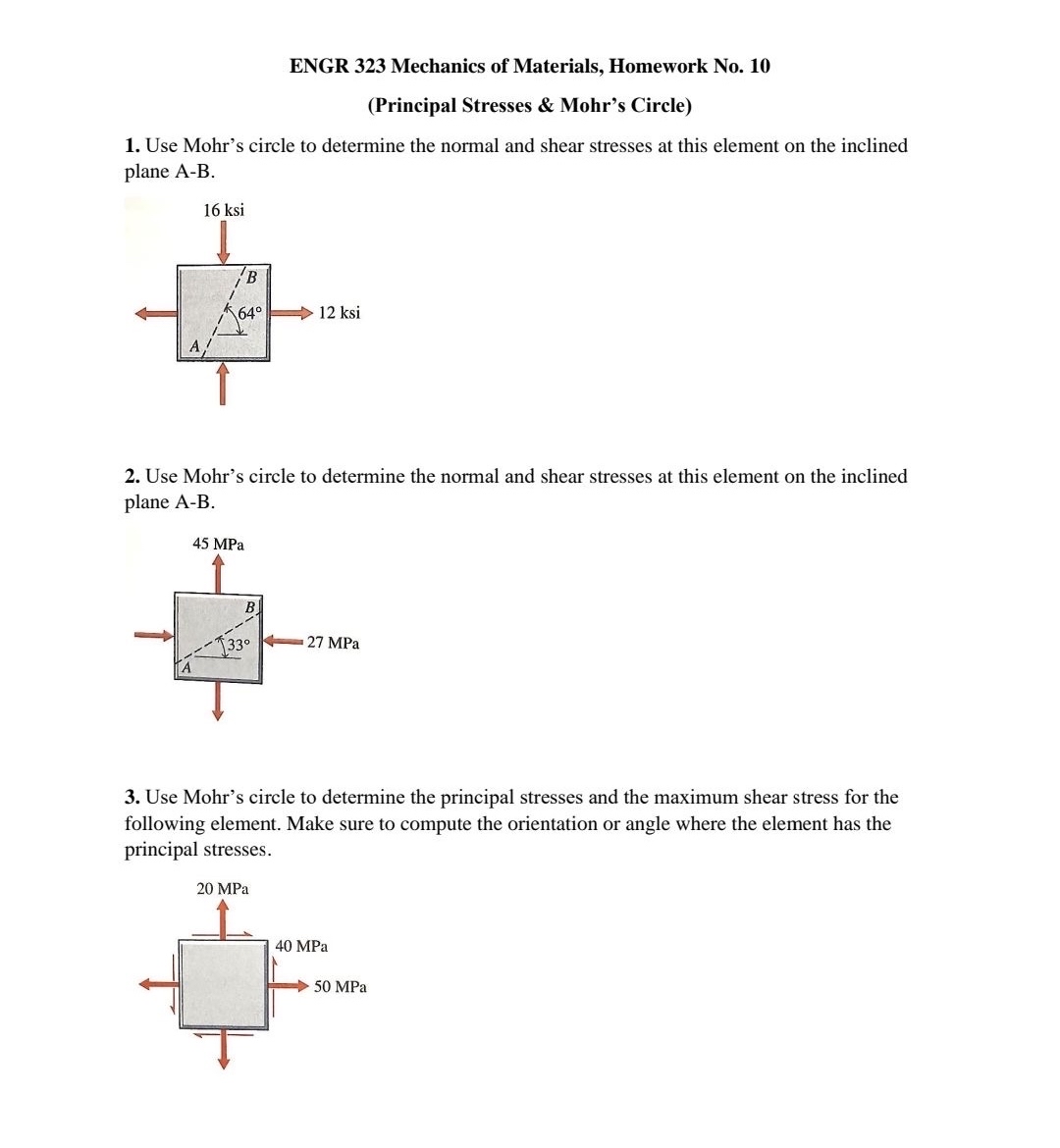 ENGR 323 Mechanics of Materials, Homework No. 10

(Principal Stresses & Mohr's Circle)

1. Use Mohr's circle to determine the normal and shear stresses at this element on the inclined plane A-B.

16 ksi

B

64°

12 ksi

A

2. Use Mohr's circle to determine the normal and shear stresses at this element on the inclined plane A-B.

45 MPa

B

33°

27 MPa

A

3. Use Mohr's circle to determine the principal stresses and the maximum shear stress for the following element. Make sure to compute the orientation or angle where the element has the principal stresses.

20 MPa

40 MPa

50 MPa