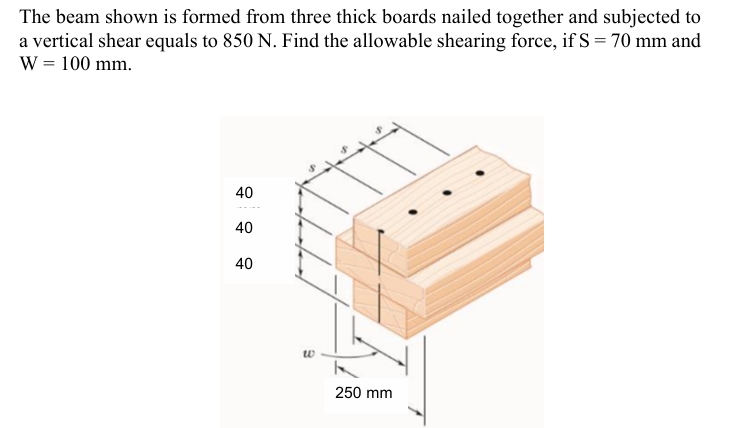 The beam shown is formed from three thick boards nailed together and subjected to a vertical shear equals to 850 N. Find the allowable shearing force, if S = 70 mm and W = 100 mm.

s
s
s
40
40
40
w
250 mm