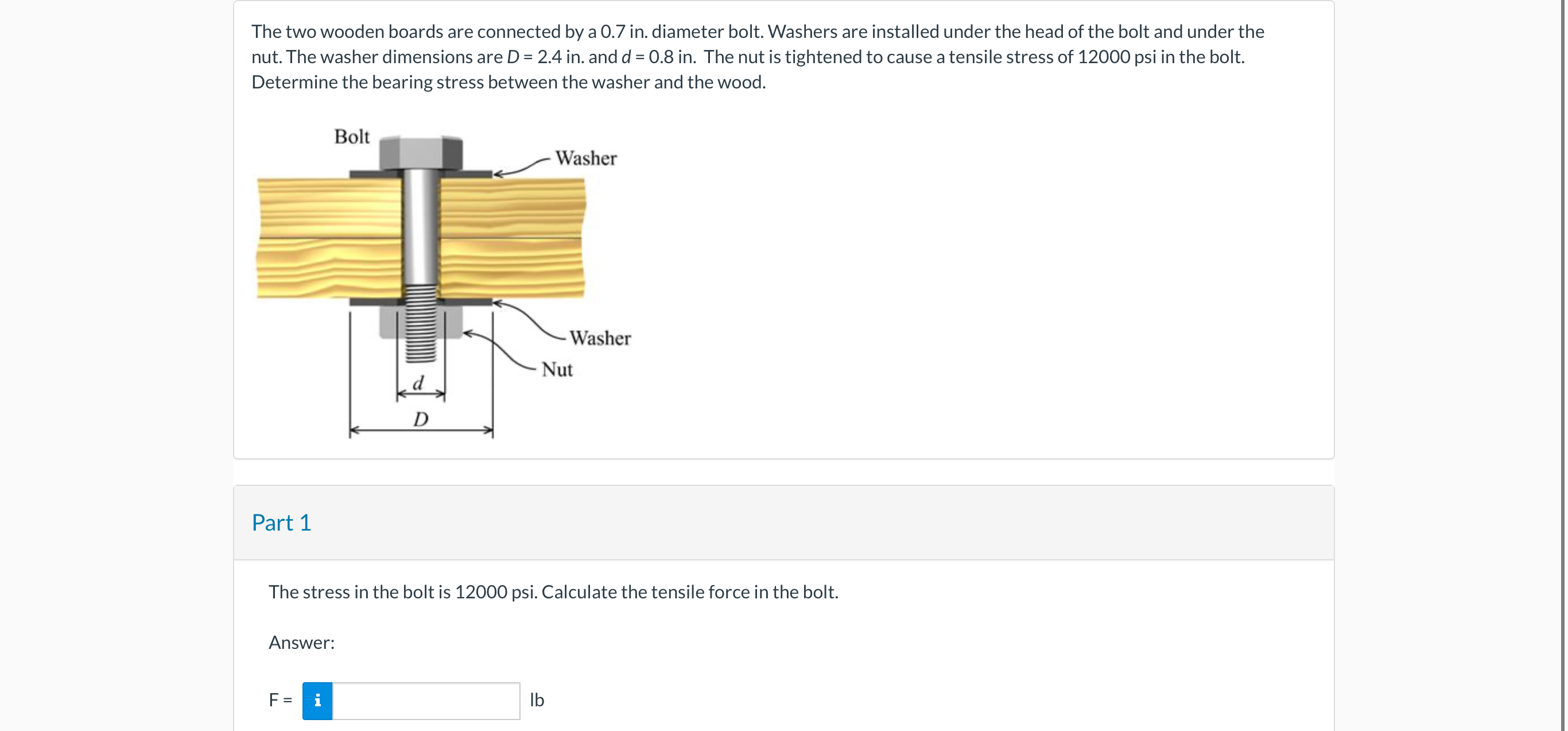 The two wooden boards are connected by a 0.7 in. diameter bolt. Washers are installed under the head of the bolt and under the nut. The washer dimensions are $D$ = 2.4 in. and $d$ = 0.8 in. The nut is tightened to cause a tensile stress of 12000 psi in the bolt. Determine the bearing stress between the washer and the wood.

Bolt

Washer

Washer

Nut

$d$

$D$

Part 1

The stress in the bolt is 12000 psi. Calculate the tensile force in the bolt.

Answer:

F = i lb