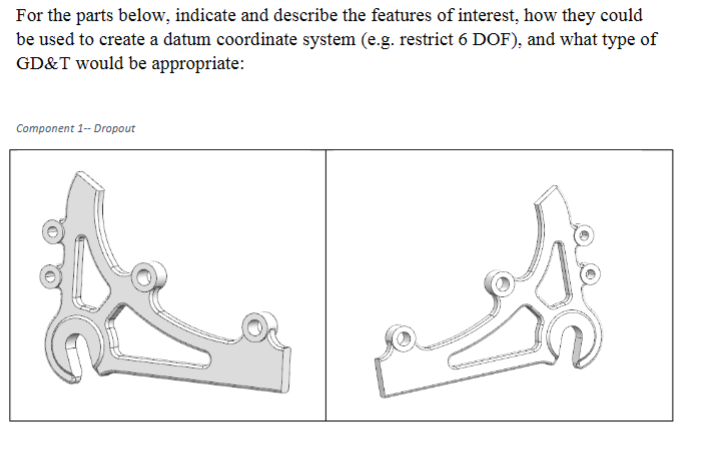 For the parts below, indicate and describe the features of interest, how they could be used to create a datum coordinate system (e.g. restrict 6 DOF), and what type of GD&T would be appropriate:

Component 1-- Dropout