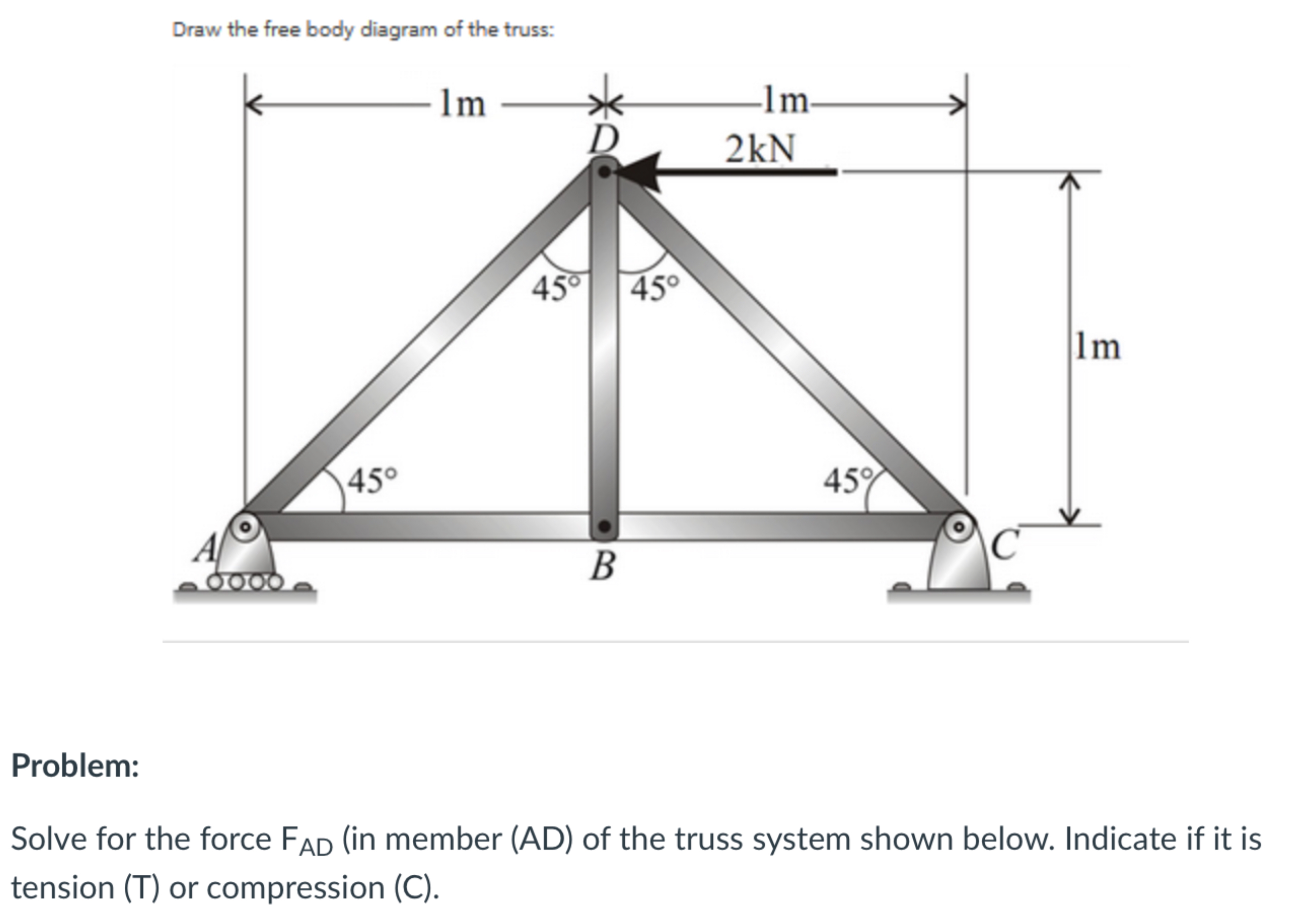 Draw the free body diagram of the truss:

1m
1m
D
2kN
45°
45°
1m
45°
45°
A
B
C

Problem:

Solve for the force $F_{AD}$ (in member (AD) of the truss system shown below. Indicate if it is tension (T) or compression (C).