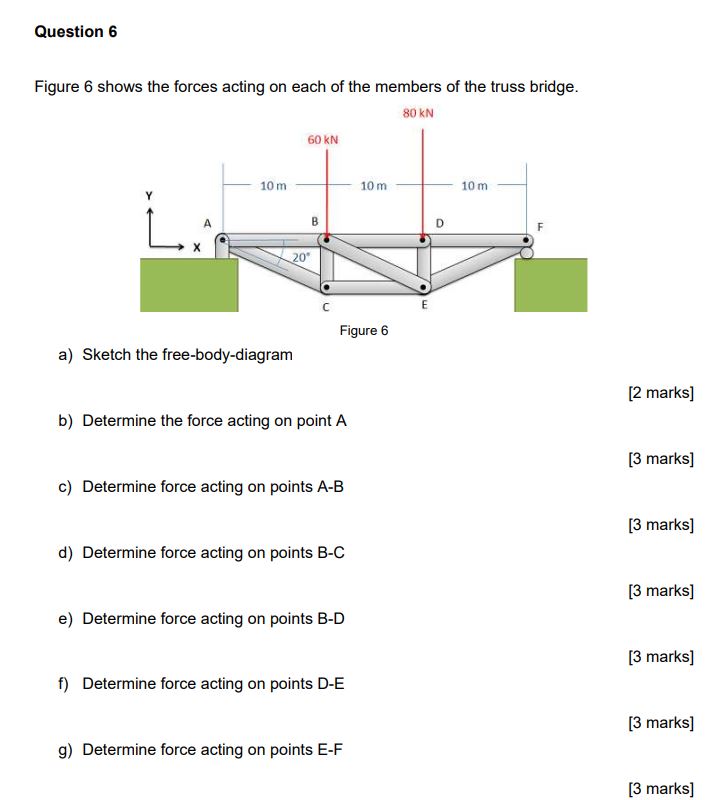 Question 6

Figure 6 shows the forces acting on each of the members of the truss bridge.

80 kN

60 kN

10 m

10 m

10 m

Y

X

A

B

D

F

20°

C

E

Figure 6

a) Sketch the free-body-diagram

[2 marks]

b) Determine the force acting on point A

[3 marks]

c) Determine force acting on points A-B

[3 marks]

d) Determine force acting on points B-C

[3 marks]

e) Determine force acting on points B-D

[3 marks]

f) Determine force acting on points D-E

[3 marks]

g) Determine force acting on points E-F

[3 marks]