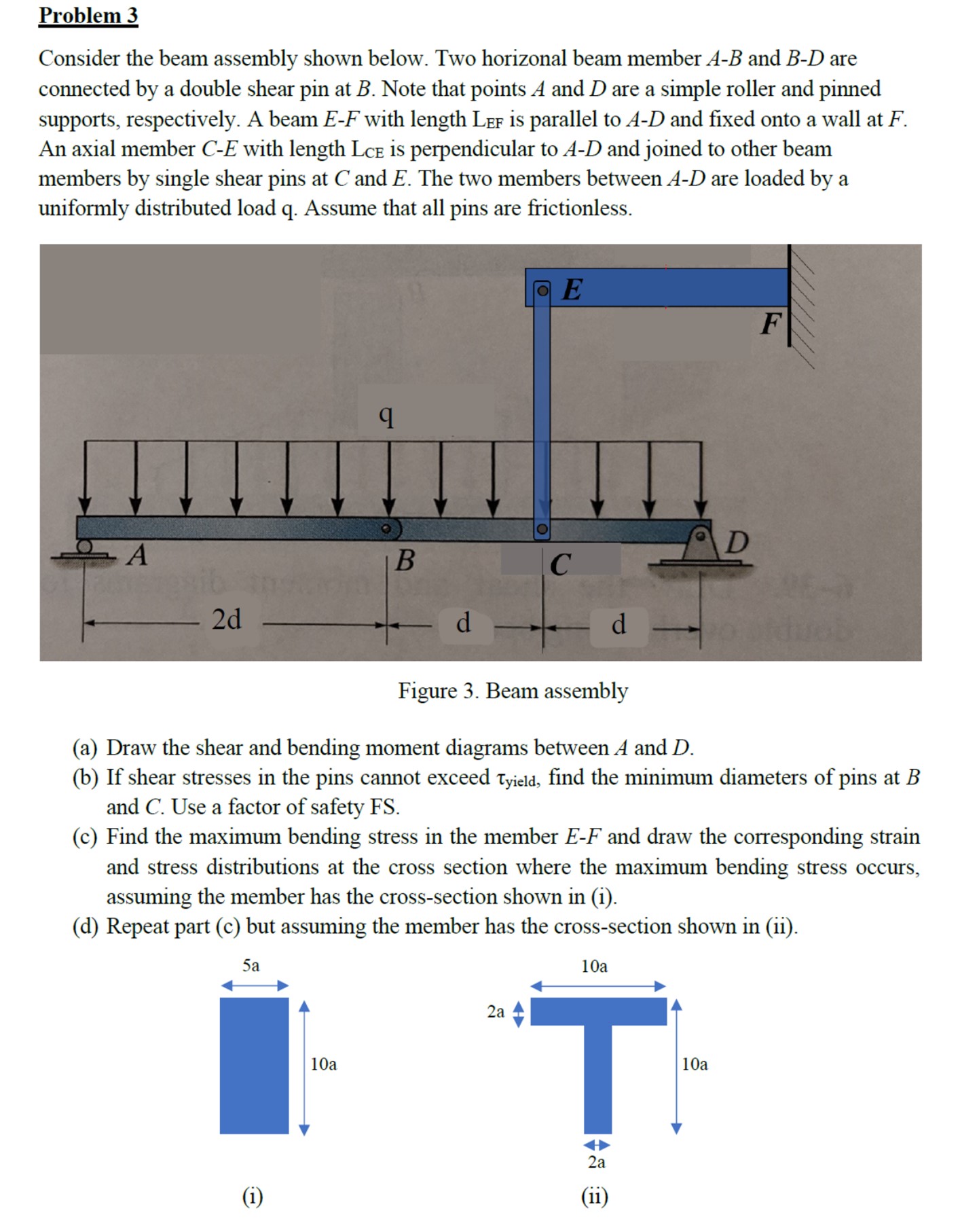 Problem 3

Consider the beam assembly shown below. Two horizonal beam member A-B and B-D are connected by a double shear pin at B. Note that points A and D are a simple roller and pinned supports, respectively. A beam E-F with length $L_{EF}$ is parallel to A-D and fixed onto a wall at F. An axial member C-E with length $L_{CE}$ is perpendicular to A-D and joined to other beam members by single shear pins at C and E. The two members between A-D are loaded by a uniformly distributed load q. Assume that all pins are frictionless.

E
F
q
A
B
C
D
2d
d
d

Figure 3. Beam assembly

(a) Draw the shear and bending moment diagrams between A and D.
(b) If shear stresses in the pins cannot exceed $\tau_{yield}$, find the minimum diameters of pins at B and C. Use a factor of safety FS.
(c) Find the maximum bending stress in the member E-F and draw the corresponding strain and stress distributions at the cross section where the maximum bending stress occurs, assuming the member has the cross-section shown in (i).
(d) Repeat part (c) but assuming the member has the cross-section shown in (ii).

5a
10a
(i)

10a
2a
10a
2a
(ii)