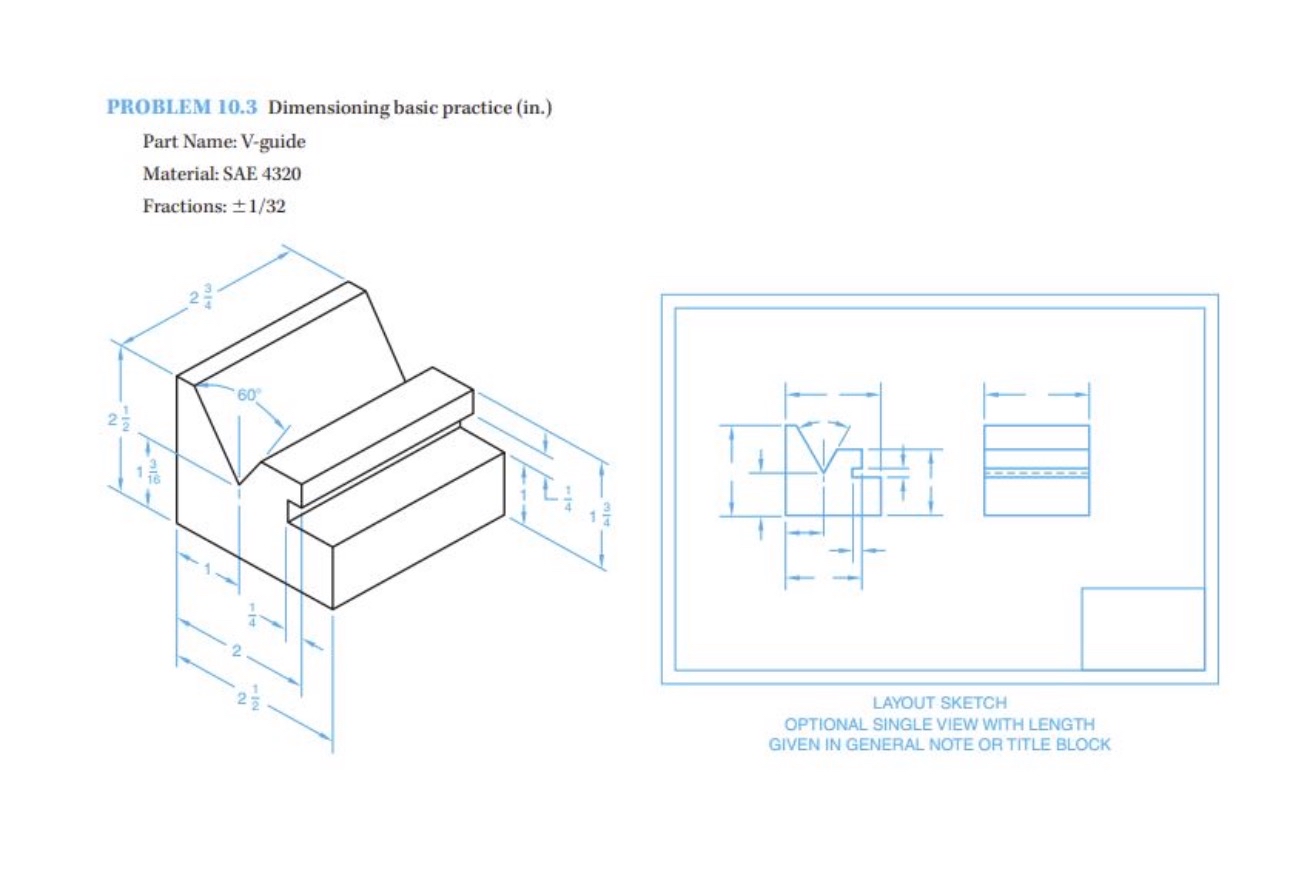 PROBLEM 10.3 Dimensioning basic practice (in.)

Part Name: V-guide

Material: SAE 4320

Fractions: $\pm 1/32$

$2\frac{3}{4}$

$60°$

$2\frac{1}{2}$

$1\frac{3}{16}$

$1$

$\frac{1}{4}$

$1\frac{3}{4}$

$1$

$\frac{1}{4}$

$2$

$2\frac{1}{2}$

LAYOUT SKETCH
OPTIONAL SINGLE VIEW WITH LENGTH
GIVEN IN GENERAL NOTE OR TITLE BLOCK