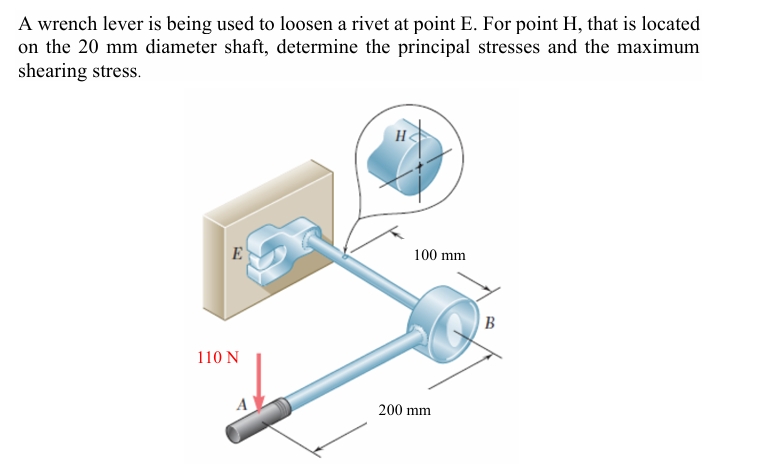 A wrench lever is being used to loosen a rivet at point E. For point H, that is located on the 20 mm diameter shaft, determine the principal stresses and the maximum shearing stress.

H

E

100 mm

B

110 N

A

200 mm