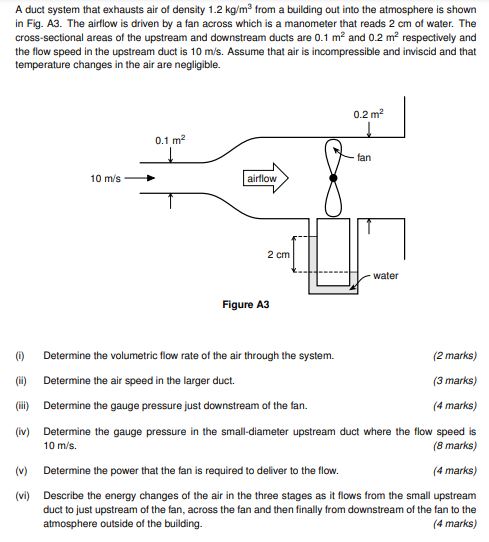 A duct system that exhausts air of density 1.2 kg/m$^3$ from a building out into the atmosphere is shown in Fig. A3. The airflow is driven by a fan across which is a manometer that reads 2 cm of water. The cross-sectional areas of the upstream and downstream ducts are 0.1 m$^2$ and 0.2 m$^2$ respectively and the flow speed in the upstream duct is 10 m/s. Assume that air is incompressible and inviscid and that temperature changes in the air are negligible.

0.2 m$^2$

0.1 m$^2$

fan

10 m/s

airflow

2 cm

water

Figure A3

(i) Determine the volumetric flow rate of the air through the system. (2 marks)

(ii) Determine the air speed in the larger duct. (3 marks)

(iii) Determine the gauge pressure just downstream of the fan. (4 marks)

(iv) Determine the gauge pressure in the small-diameter upstream duct where the flow speed is 10 m/s. (8 marks)

(v) Determine the power that the fan is required to deliver to the flow. (4 marks)

(vi) Describe the energy changes of the air in the three stages as it flows from the small upstream duct to just upstream of the fan, across the fan and then finally from downstream of the fan to the atmosphere outside of the building. (4 marks)