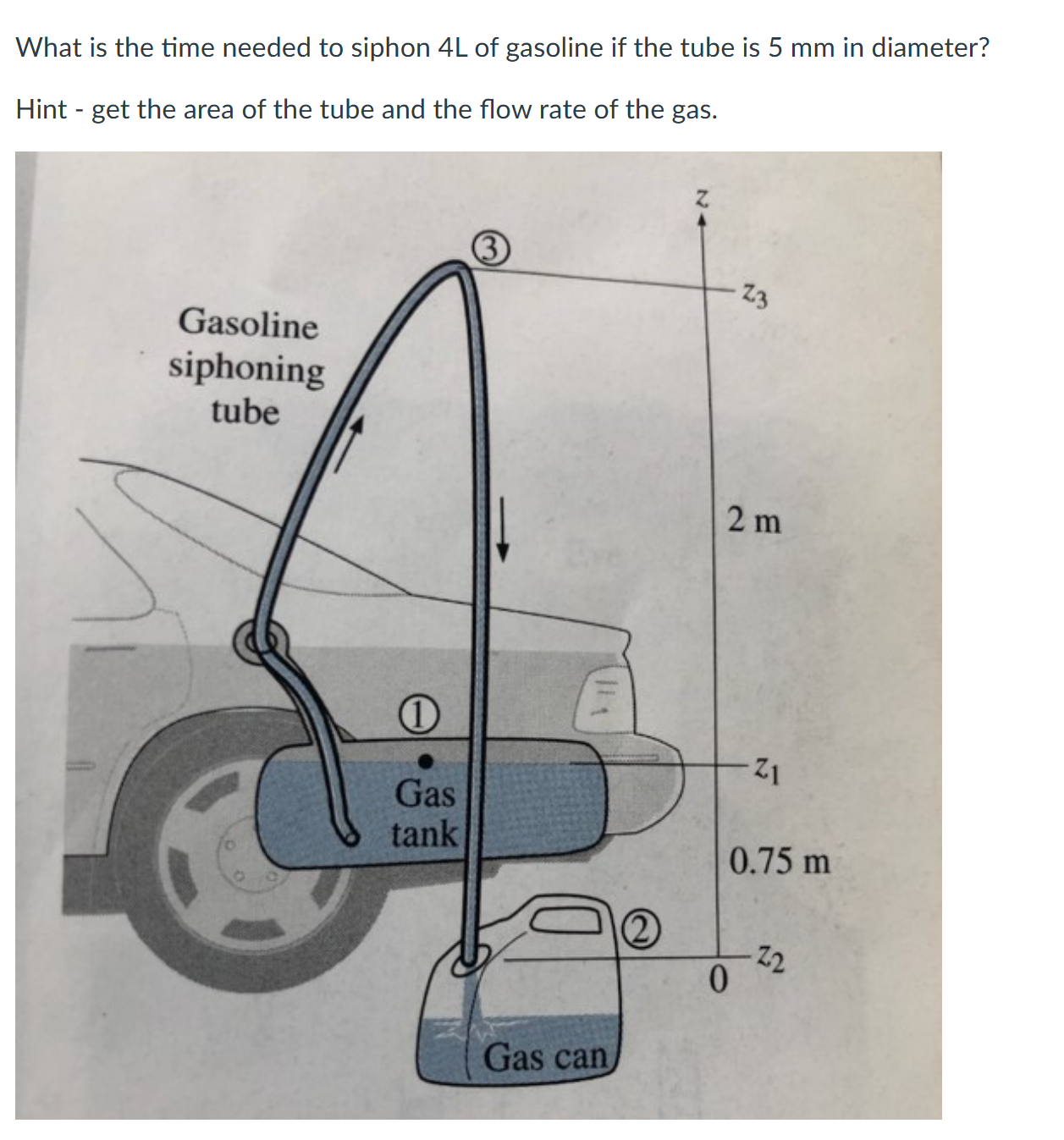 What is the time needed to siphon 4L of gasoline if the tube is 5 mm in diameter?

Hint - get the area of the tube and the flow rate of the gas.

Gasoline siphoning tube

③

$z$

$z_3$

2 m

①

Gas tank

$z_1$

0.75 m

②

$z_2$

0

Gas can