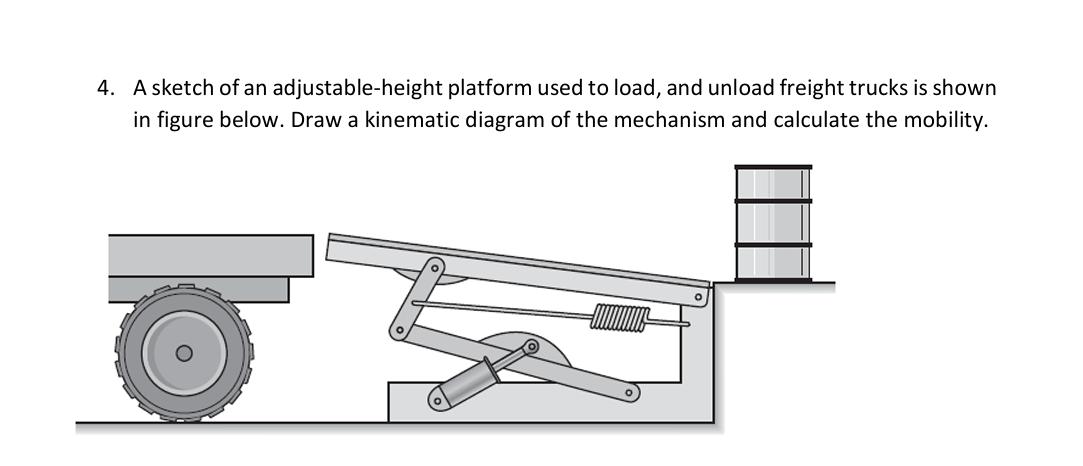 4. A sketch of an adjustable-height platform used to load, and unload freight trucks is shown in figure below. Draw a kinematic diagram of the mechanism and calculate the mobility.