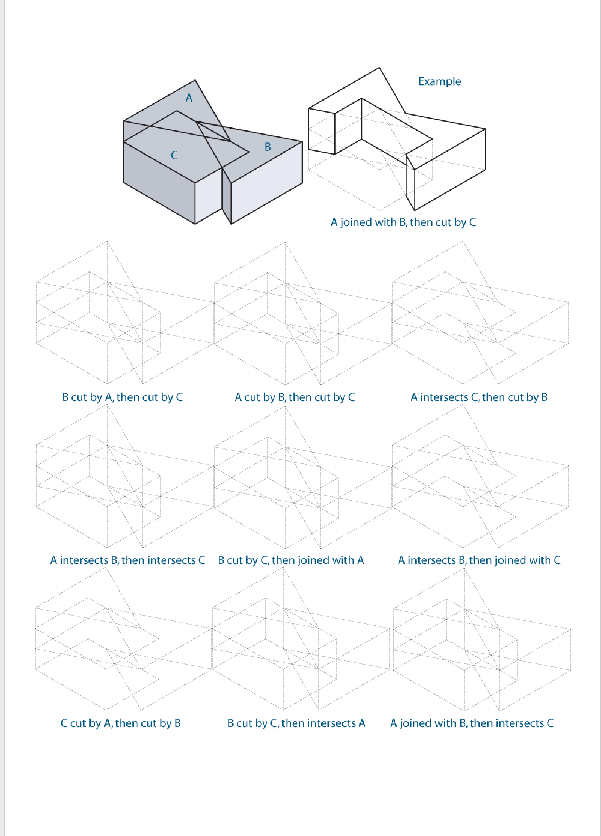 A

C

B

Example

A joined with B, then cut by C

B cut by A, then cut by C

A cut by B, then cut by C

A intersects C, then cut by B

A intersects B, then intersects C

B cut by C, then joined with A

A intersects B, then joined with C

C cut by A, then cut by B

B cut by C, then intersects A

A joined with B, then intersects C