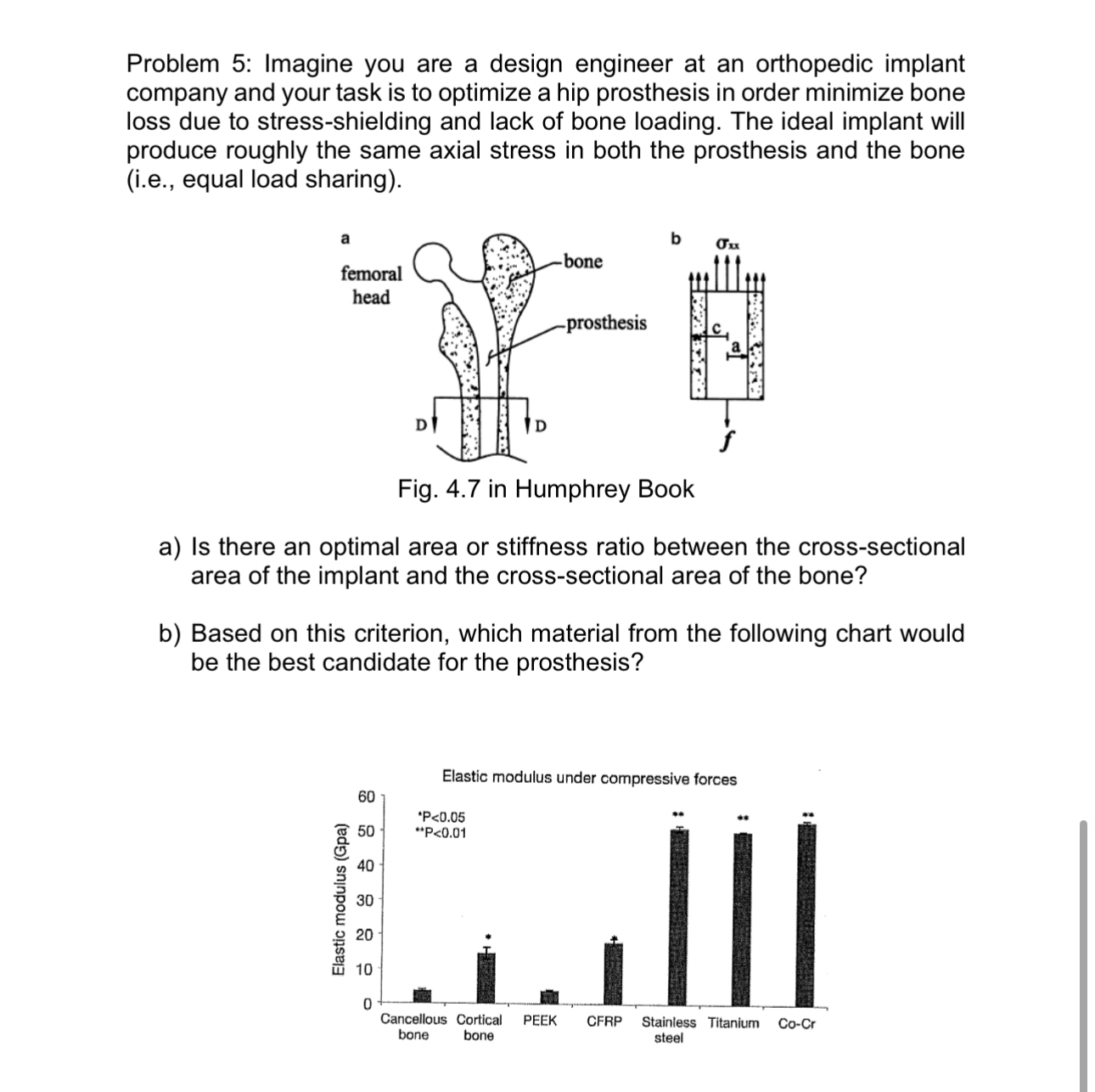 Problem 5: Imagine you are a design engineer at an orthopedic implant company and your task is to optimize a hip prosthesis in order minimize bone loss due to stress-shielding and lack of bone loading. The ideal implant will produce roughly the same axial stress in both the prosthesis and the bone (i.e., equal load sharing).

a

femoral head

bone

prosthesis

D

D

b

$\sigma_{xx}$

c

a

$f$

Fig. 4.7 in Humphrey Book

a) Is there an optimal area or stiffness ratio between the cross-sectional area of the implant and the cross-sectional area of the bone?

b) Based on this criterion, which material from the following chart would be the best candidate for the prosthesis?

Elastic modulus under compressive forces

*P<0.05
**P<0.01

Elastic modulus (Gpa)

60
50
40
30
20
10
0

*
*
**
**
**

Cancellous bone
Cortical bone
PEEK
CFRP
Stainless steel
Titanium
Co-Cr