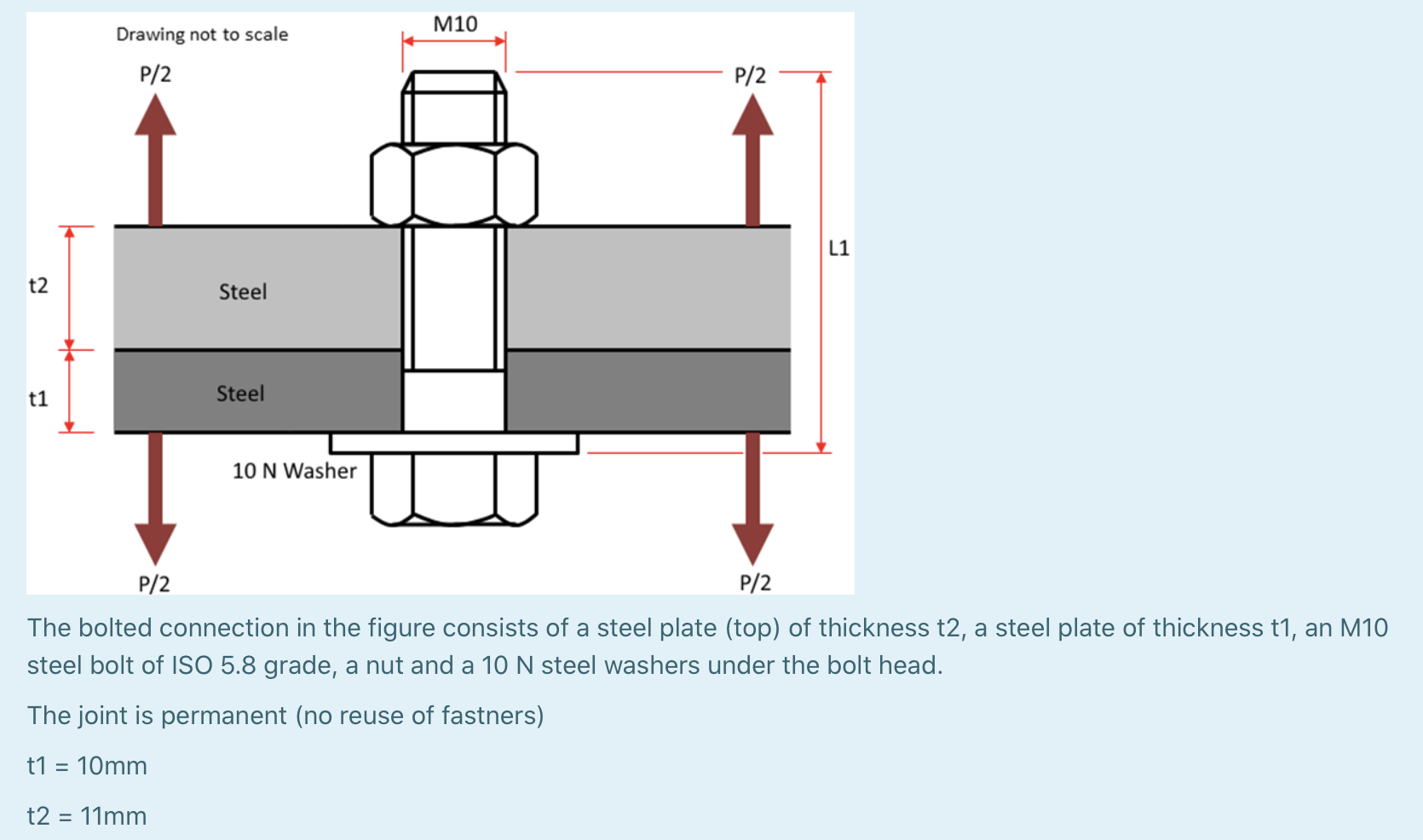 Drawing not to scale

M10

P/2

P/2

L1

t2

Steel

t1

Steel

10 N Washer

P/2

P/2

The bolted connection in the figure consists of a steel plate (top) of thickness t2, a steel plate of thickness t1, an M10 steel bolt of ISO 5.8 grade, a nut and a 10 N steel washers under the bolt head.

The joint is permanent (no reuse of fastners)

t1 = 10mm

t2 = 11mm