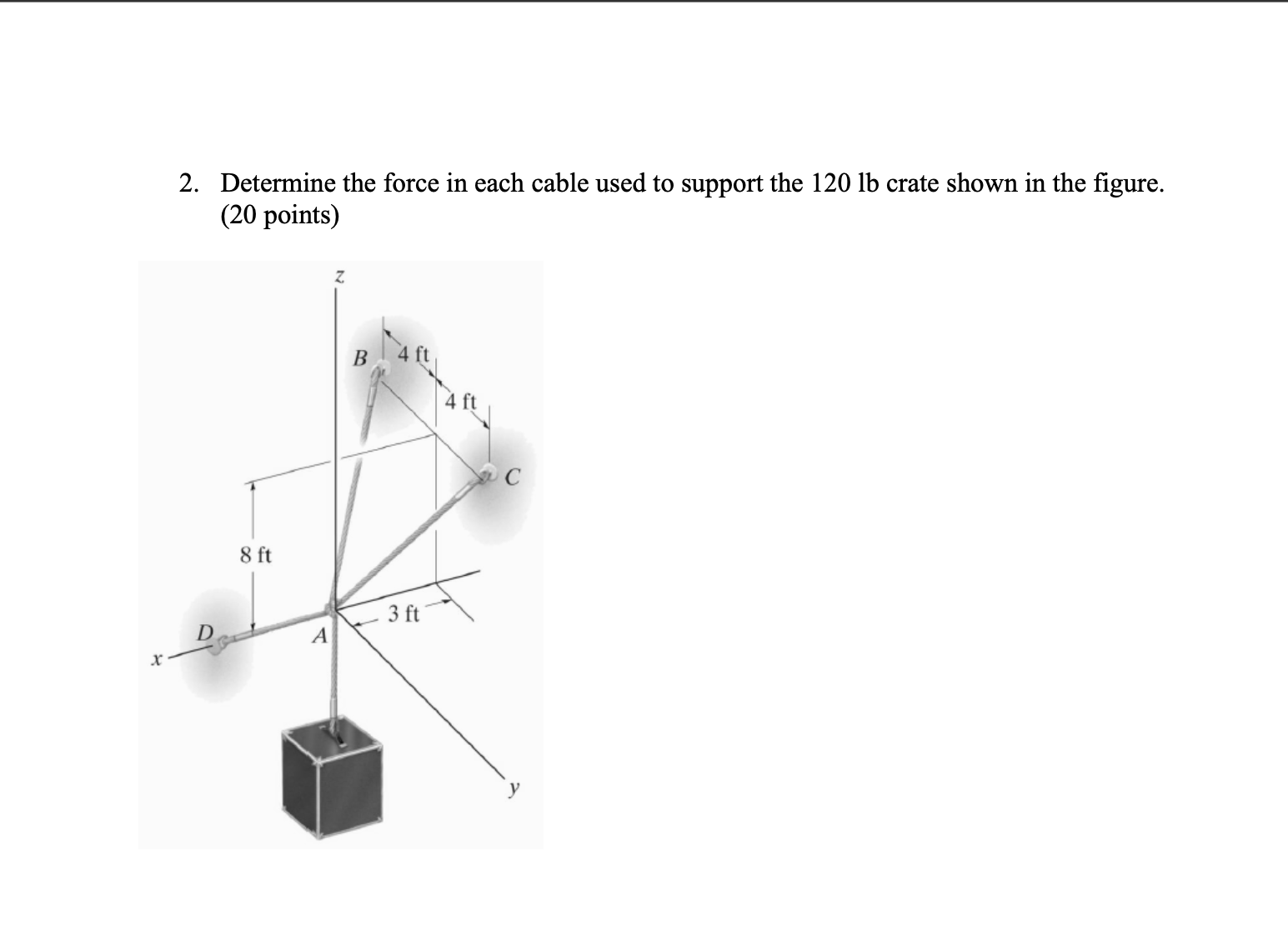 2. Determine the force in each cable used to support the 120 lb crate shown in the figure. (20 points)

z

B

4 ft

4 ft

C

8 ft

3 ft

D

A

x

y