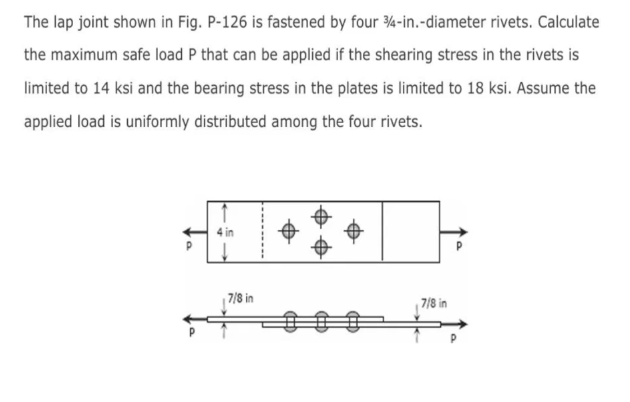 The lap joint shown in Fig. P-126 is fastened by four ¾-in.-diameter rivets. Calculate the maximum safe load P that can be applied if the shearing stress in the rivets is limited to 14 ksi and the bearing stress in the plates is limited to 18 ksi. Assume the applied load is uniformly distributed among the four rivets.

P
4 in
P

7/8 in
7/8 in
P
P