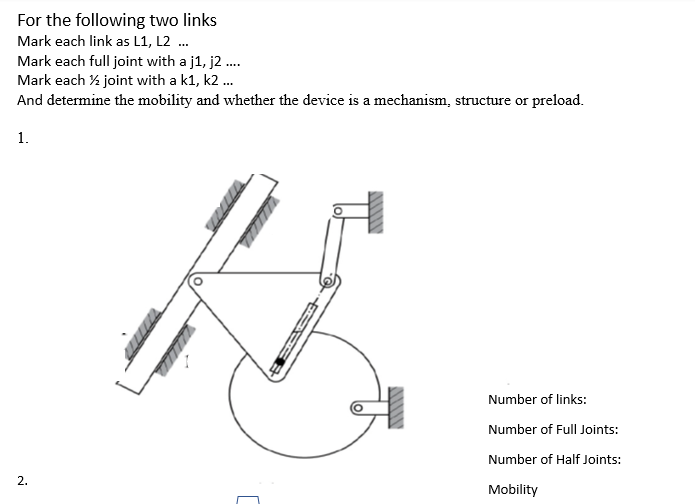 For the following two links
Mark each link as L1, L2 ...
Mark each full joint with a j1, j2 ....
Mark each ½ joint with a k1, k2 ...
And determine the mobility and whether the device is a mechanism, structure or preload.

1.

Number of links:

Number of Full Joints:

Number of Half Joints:

Mobility

2.