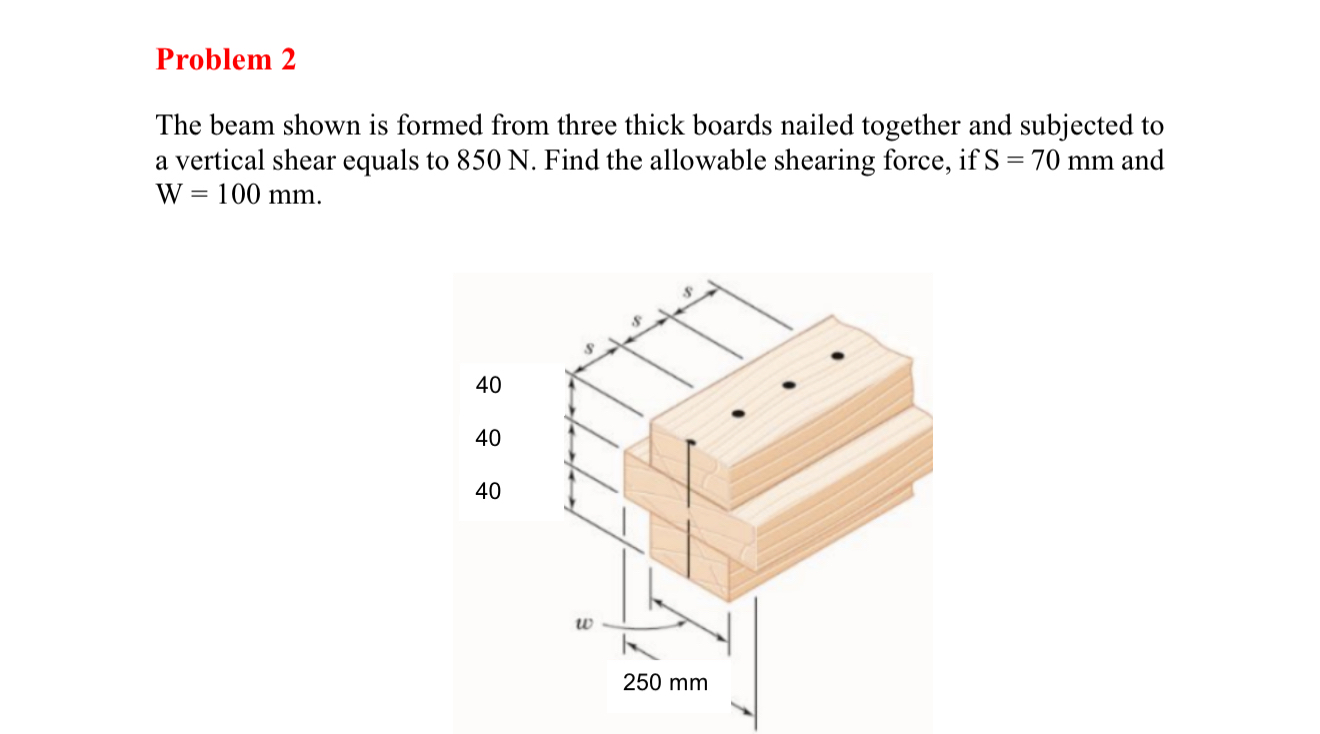 Problem 2

The beam shown is formed from three thick boards nailed together and subjected to a vertical shear equals to 850 N. Find the allowable shearing force, if S = 70 mm and W = 100 mm.

s
s
s
40
40
40
w
250 mm