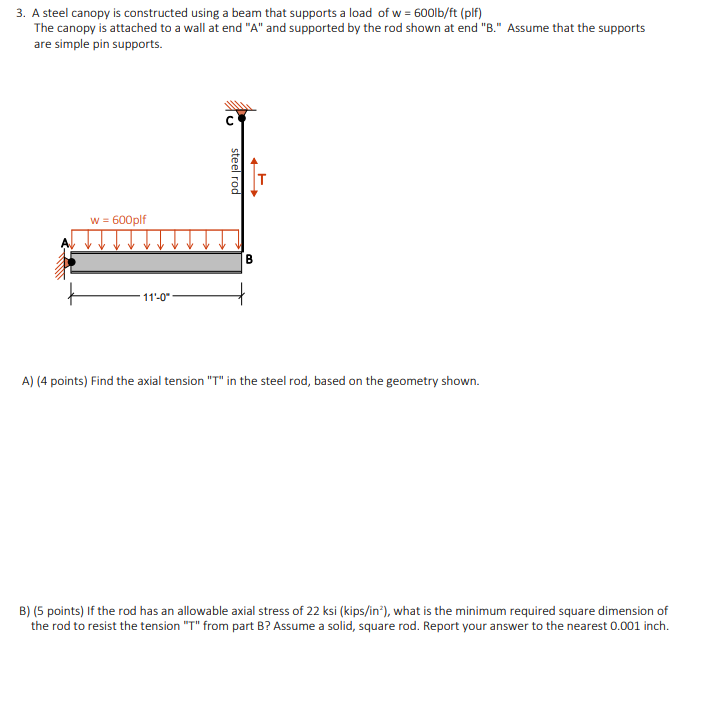 3. A steel canopy is constructed using a beam that supports a load of w = 600lb/ft (plf)
The canopy is attached to a wall at end "A" and supported by the rod shown at end "B." Assume that the supports are simple pin supports.

C
steel rod
T
w = 600plf
A
B
11'-0"

A) (4 points) Find the axial tension "T" in the steel rod, based on the geometry shown.

B) (5 points) If the rod has an allowable axial stress of 22 ksi (kips/in$^2$), what is the minimum required square dimension of the rod to resist the tension "T" from part B? Assume a solid, square rod. Report your answer to the nearest 0.001 inch.