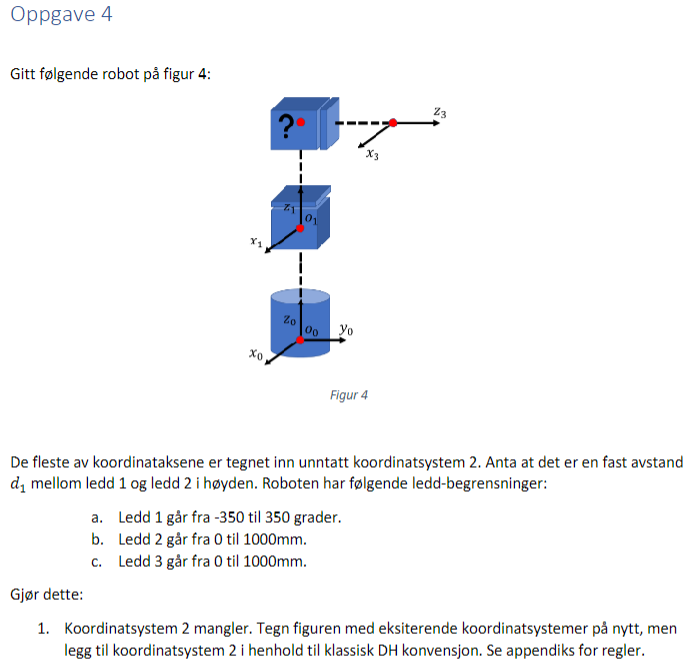 Oppgave 4

Gitt følgende robot på figur 4:

?

$z_3$

$x_3$

$z_1$

$o_1$

$x_1$

$z_0$

$o_0$

$y_0$

$x_0$

Figur 4

De fleste av koordinataksene er tegnet inn unntatt koordinatsystem 2. Anta at det er en fast avstand $d_1$ mellom ledd 1 og ledd 2 i høyden. Roboten har følgende ledd-begrensninger:

a. Ledd 1 går fra -350 til 350 grader.
b. Ledd 2 går fra 0 til 1000mm.
c. Ledd 3 går fra 0 til 1000mm.

Gjør dette:

1. Koordinatsystem 2 mangler. Tegn figuren med eksiterende koordinatsystemer på nytt, men legg til koordinatsystem 2 i henhold til klassisk DH konvensjon. Se appendiks for regler.