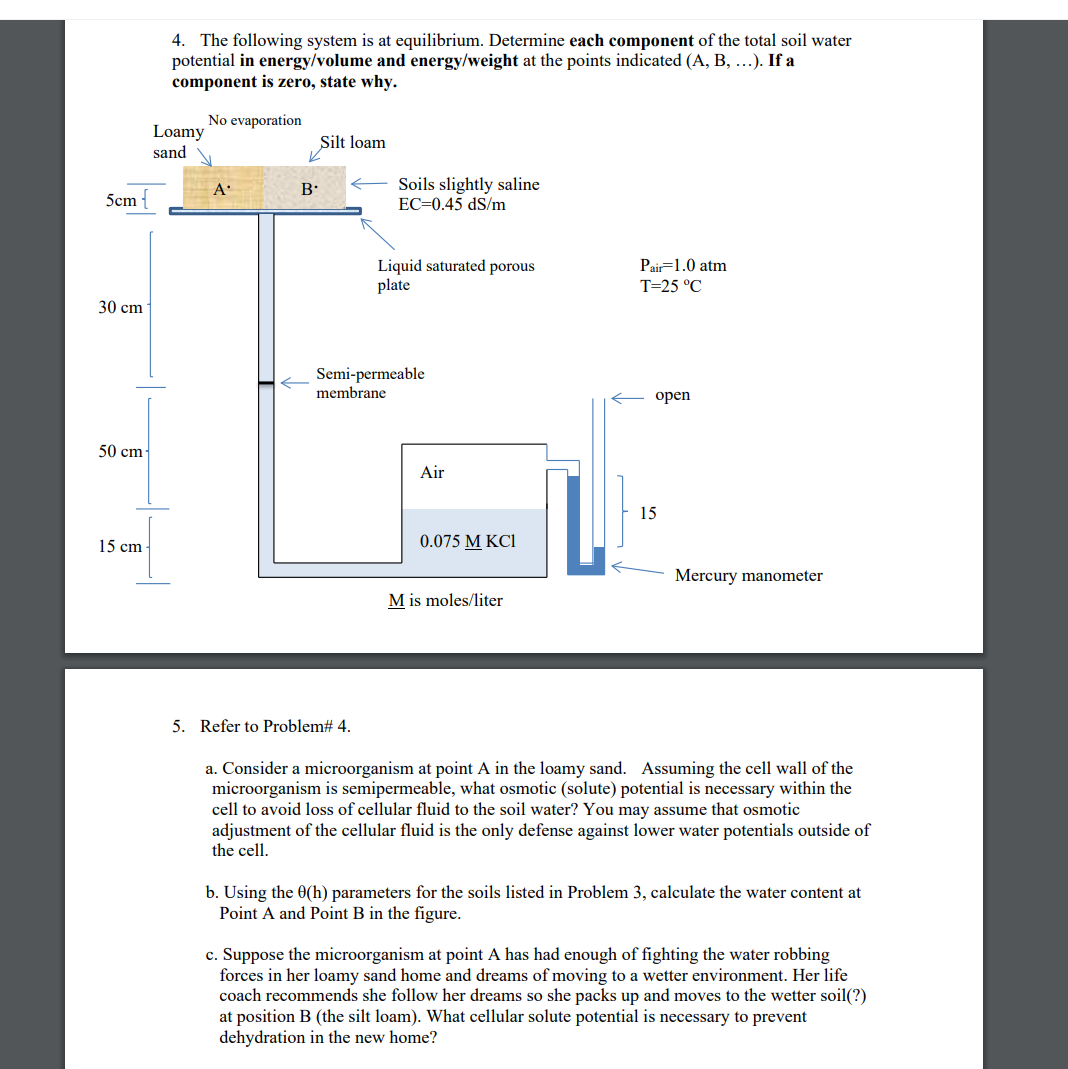 4. The following system is at equilibrium. Determine **each component** of the total soil water potential **in energy/volume and energy/weight** at the points indicated (A, B, …). **If a component is zero, state why.**

No evaporation

Loamy sand

Silt loam

A·

B·

Soils slightly saline EC=0.45 dS/m

5cm

Liquid saturated porous plate

$P_{air}$=1.0 atm
T=25 °C

30 cm

Semi-permeable membrane

open

50 cm

Air

15

15 cm

0.075 M KCl

Mercury manometer

M is moles/liter

5. Refer to Problem# 4.

a. Consider a microorganism at point A in the loamy sand. Assuming the cell wall of the microorganism is semipermeable, what osmotic (solute) potential is necessary within the cell to avoid loss of cellular fluid to the soil water? You may assume that osmotic adjustment of the cellular fluid is the only defense against lower water potentials outside of the cell.

b. Using the θ(h) parameters for the soils listed in Problem 3, calculate the water content at Point A and Point B in the figure.

c. Suppose the microorganism at point A has had enough of fighting the water robbing forces in her loamy sand home and dreams of moving to a wetter environment. Her life coach recommends she follow her dreams so she packs up and moves to the wetter soil(?) at position B (the silt loam). What cellular solute potential is necessary to prevent dehydration in the new home?