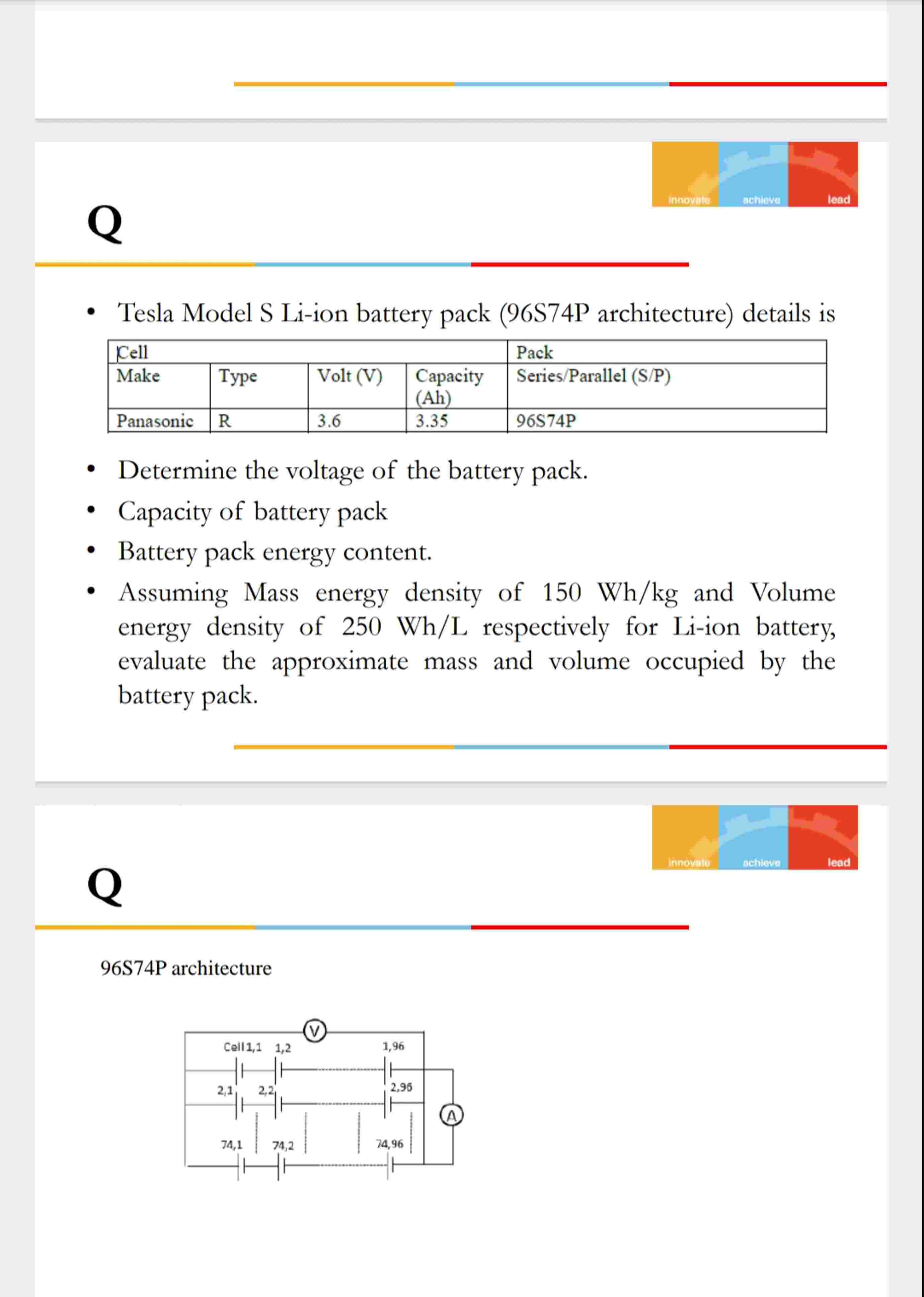 innovate achieve lead

Q

• Tesla Model S Li-ion battery pack (96S74P architecture) details is

| Cell | | | | Pack |
|---|---|---|---|---|
| Make | Type | Volt (V) | Capacity (Ah) | Series/Parallel (S/P) |
| Panasonic | R | 3.6 | 3.35 | 96S74P |

• Determine the voltage of the battery pack.
• Capacity of battery pack
• Battery pack energy content.
• Assuming Mass energy density of 150 Wh/kg and Volume energy density of 250 Wh/L respectively for Li-ion battery, evaluate the approximate mass and volume occupied by the battery pack.

innovate achieve lead

Q

96S74P architecture

V
Cell1,1 1,2 1,96
2,1 2,2 2,96
A
74,1 74,2 74,96