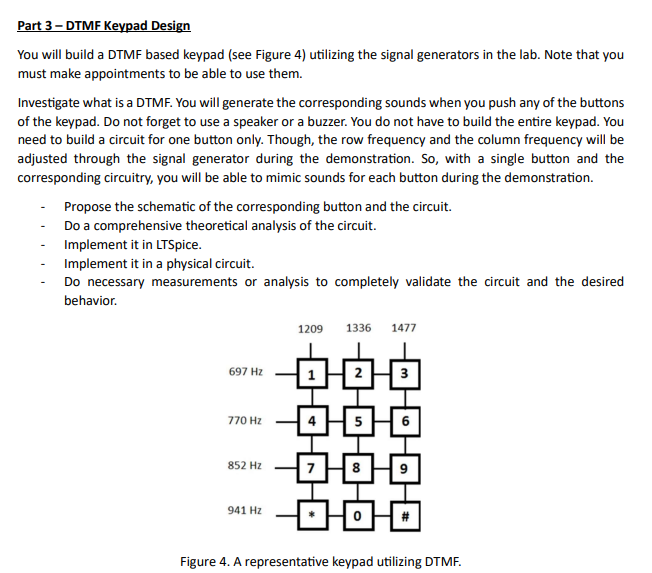 Part 3 – DTMF Keypad Design

You will build a DTMF based keypad (see Figure 4) utilizing the signal generators in the lab. Note that you must make appointments to be able to use them.

Investigate what is a DTMF. You will generate the corresponding sounds when you push any of the buttons of the keypad. Do not forget to use a speaker or a buzzer. You do not have to build the entire keypad. You need to build a circuit for one button only. Though, the row frequency and the column frequency will be adjusted through the signal generator during the demonstration. So, with a single button and the corresponding circuitry, you will be able to mimic sounds for each button during the demonstration.

- Propose the schematic of the corresponding button and the circuit.
- Do a comprehensive theoretical analysis of the circuit.
- Implement it in LTSpice.
- Implement it in a physical circuit.
- Do necessary measurements or analysis to completely validate the circuit and the desired behavior.

1209 1336 1477

697 Hz 1 2 3

770 Hz 4 5 6

852 Hz 7 8 9

941 Hz * 0 #

Figure 4. A representative keypad utilizing DTMF.