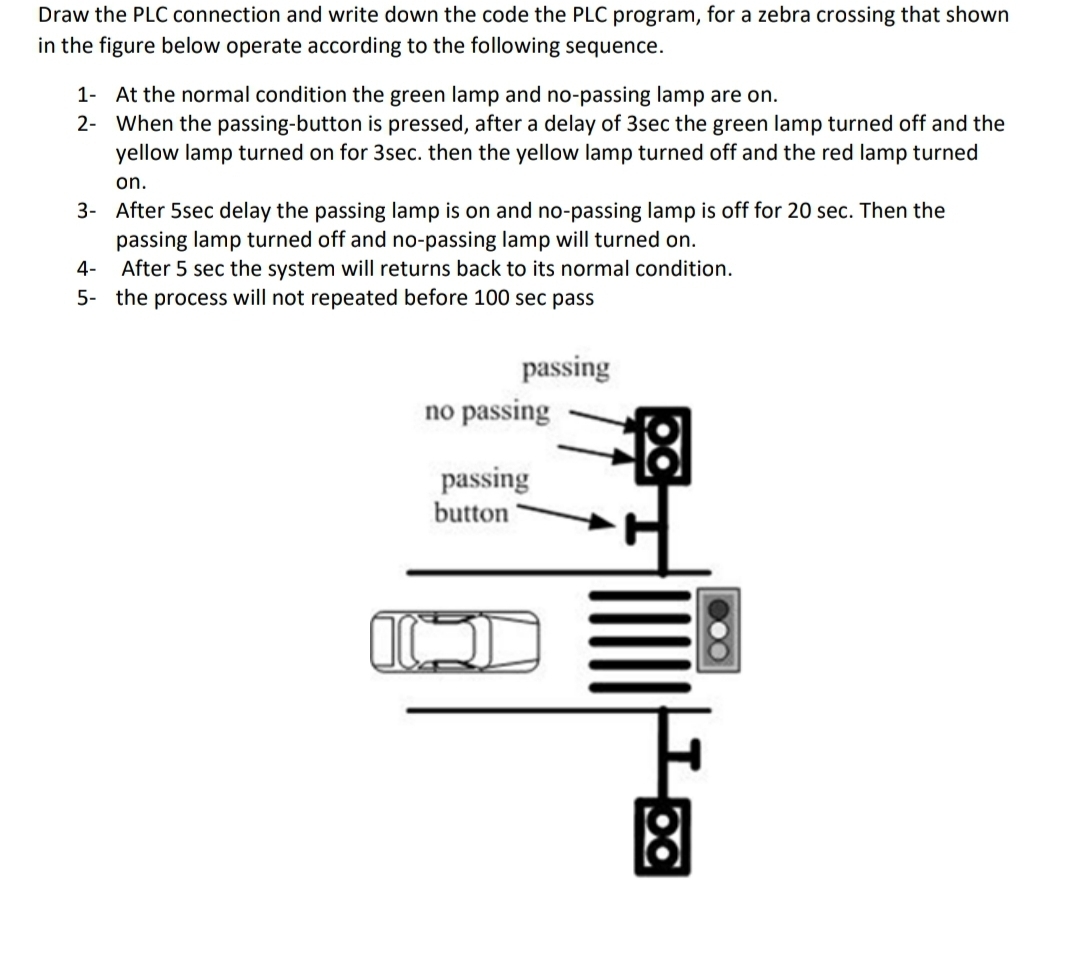 Draw the PLC connection and write down the code the PLC program, for a zebra crossing that shown in the figure below operate according to the following sequence.

1- At the normal condition the green lamp and no-passing lamp are on.
2- When the passing-button is pressed, after a delay of 3sec the green lamp turned off and the yellow lamp turned on for 3sec. then the yellow lamp turned off and the red lamp turned on.
3- After 5sec delay the passing lamp is on and no-passing lamp is off for 20 sec. Then the passing lamp turned off and no-passing lamp will turned on.
4- After 5 sec the system will returns back to its normal condition.
5- the process will not repeated before 100 sec pass

passing
no passing
passing
button