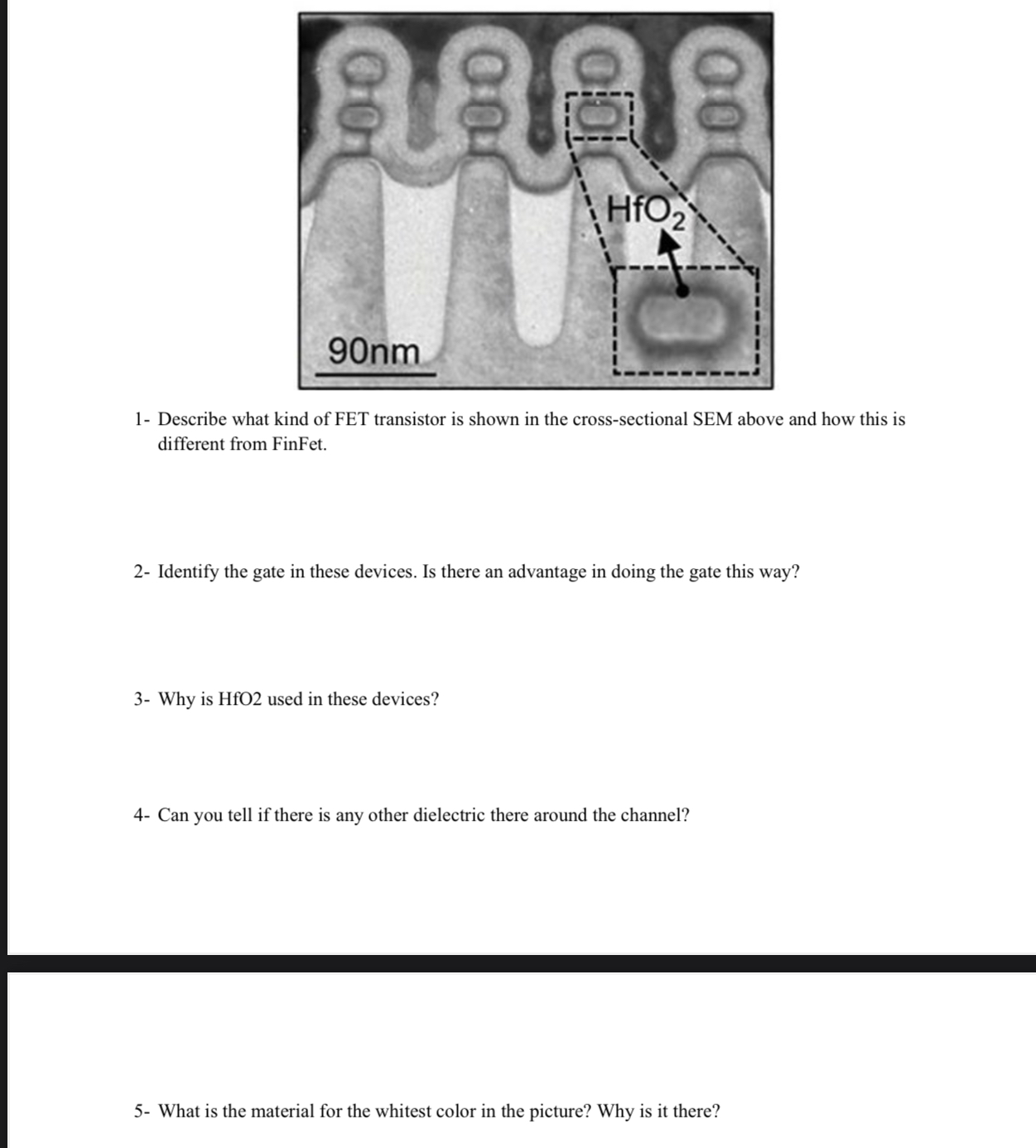 $HfO_2$

90nm

1- Describe what kind of FET transistor is shown in the cross-sectional SEM above and how this is different from FinFet.

2- Identify the gate in these devices. Is there an advantage in doing the gate this way?

3- Why is HfO2 used in these devices?

4- Can you tell if there is any other dielectric there around the channel?

5- What is the material for the whitest color in the picture? Why is it there?