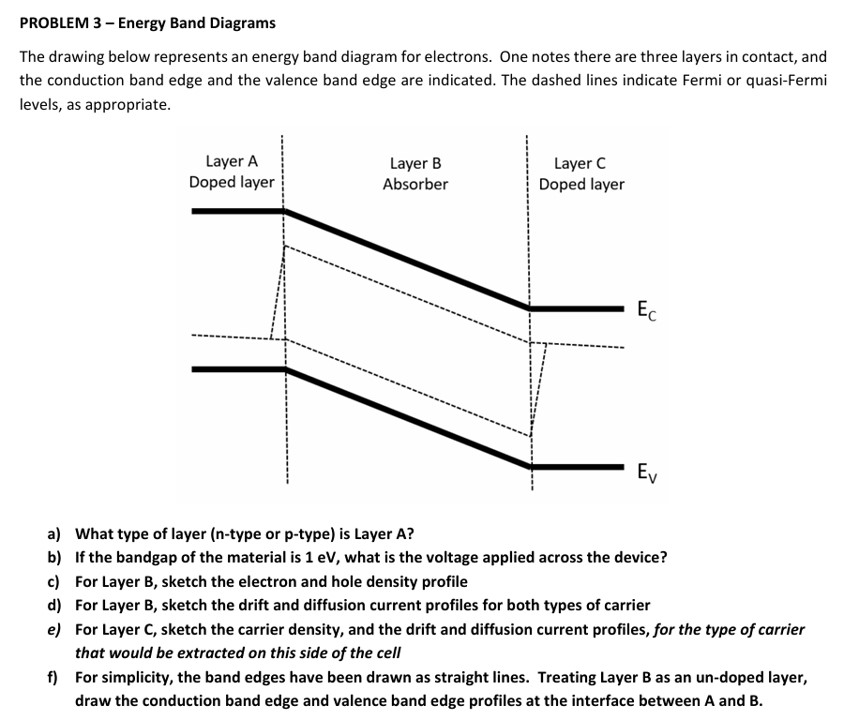 PROBLEM 3 – Energy Band Diagrams

The drawing below represents an energy band diagram for electrons. One notes there are three layers in contact, and the conduction band edge and the valence band edge are indicated. The dashed lines indicate Fermi or quasi-Fermi levels, as appropriate.

Layer A
Doped layer

Layer B
Absorber

Layer C
Doped layer

$E_C$

$E_V$

a) What type of layer (n-type or p-type) is Layer A?
b) If the bandgap of the material is 1 eV, what is the voltage applied across the device?
c) For Layer B, sketch the electron and hole density profile
d) For Layer B, sketch the drift and diffusion current profiles for both types of carrier
e) For Layer C, sketch the carrier density, and the drift and diffusion current profiles, for the type of carrier that would be extracted on this side of the cell
f) For simplicity, the band edges have been drawn as straight lines. Treating Layer B as an un-doped layer, draw the conduction band edge and valence band edge profiles at the interface between A and B.