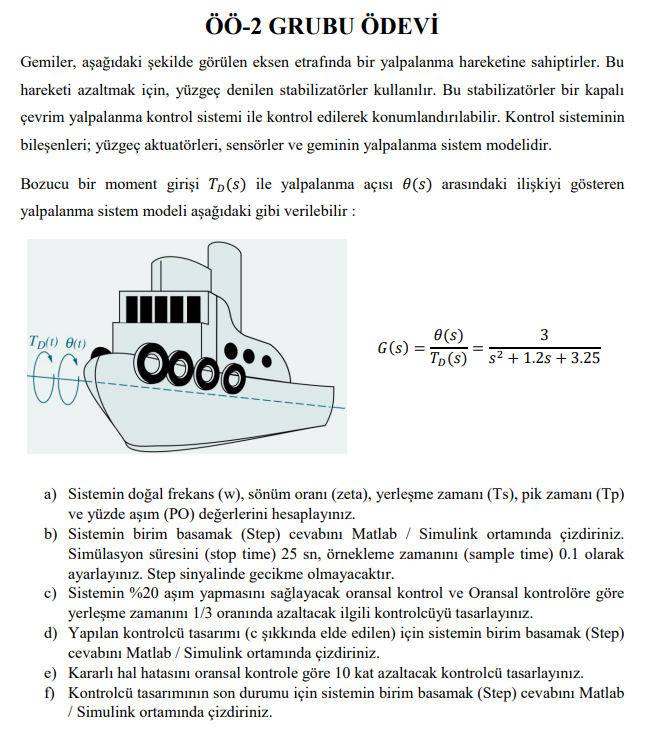 ÖÖ-2 GRUBU ÖDEVİ

Gemiler, aşağıdaki şekilde görülen eksen etrafında bir yalpalanma hareketine sahiptirler. Bu hareketi azaltmak için, yüzgeç denilen stabilizatörler kullanılır. Bu stabilizatörler bir kapalı çevrim yalpalanma kontrol sistemi ile kontrol edilerek konumlandırılabilir. Kontrol sisteminin bileşenleri; yüzgeç aktuatörleri, sensörler ve geminin yalpalanma sistem modelidir.

Bozucu bir moment girişi $T_D(s)$ ile yalpalanma açısı $\theta(s)$ arasındaki ilişkiyi gösteren yalpalanma sistem modeli aşağıdaki gibi verilebilir :

$T_D(t)$ $\theta(t)$

$G(s) = \frac{\theta(s)}{T_D(s)} = \frac{3}{s^2 + 1.2s + 3.25}$

a) Sistemin doğal frekans (w), sönüm oranı (zeta), yerleşme zamanı (Ts), pik zamanı (Tp) ve yüzde aşım (PO) değerlerini hesaplayınız.
b) Sistemin birim basamak (Step) cevabını Matlab / Simulink ortamında çizdiriniz. Simülasyon süresini (stop time) 25 sn, örnekleme zamanını (sample time) 0.1 olarak ayarlayınız. Step sinyalinde gecikme olmayacaktır.
c) Sistemin %20 aşım yapmasını sağlayacak oransal kontrol ve Oransal kontrolöre göre yerleşme zamanını 1/3 oranında azaltacak ilgili kontrolcüyü tasarlayınız.
d) Yapılan kontrolcü tasarımı (c şıkkında elde edilen) için sistemin birim basamak (Step) cevabını Matlab / Simulink ortamında çizdiriniz.
e) Kararlı hal hatasını oransal kontrole göre 10 kat azaltacak kontrolcü tasarlayınız.
f) Kontrolcü tasarımının son durumu için sistemin birim basamak (Step) cevabını Matlab / Simulink ortamında çizdiriniz.