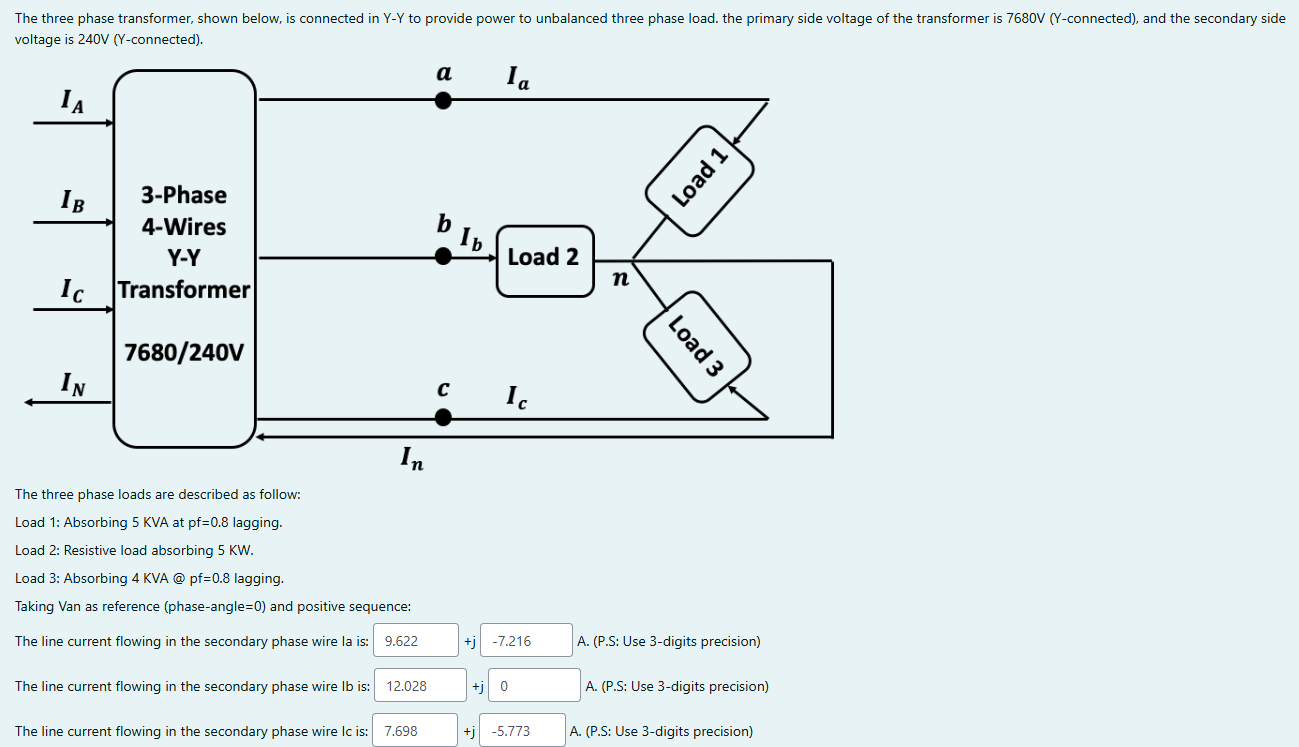 The three phase transformer, shown below, is connected in Y-Y to provide power to unbalanced three phase load. the primary side voltage of the transformer is 7680V (Y-connected), and the secondary side voltage is 240V (Y-connected).

$I_A$

$I_B$

$I_C$

$I_N$

3-Phase
4-Wires
Y-Y
Transformer

7680/240V

$a$ $I_a$

$b$ $I_b$

Load 2

$n$

Load 1

Load 3

$c$ $I_c$

$I_n$

The three phase loads are described as follow:

Load 1: Absorbing 5 KVA at pf=0.8 lagging.

Load 2: Resistive load absorbing 5 KW.

Load 3: Absorbing 4 KVA @ pf=0.8 lagging.

Taking Van as reference (phase-angle=0) and positive sequence:

The line current flowing in the secondary phase wire Ia is: 9.622 +j -7.216 A. (P.S: Use 3-digits precision)

The line current flowing in the secondary phase wire Ib is: 12.028 +j 0 A. (P.S: Use 3-digits precision)

The line current flowing in the secondary phase wire Ic is: 7.698 +j -5.773 A. (P.S: Use 3-digits precision)