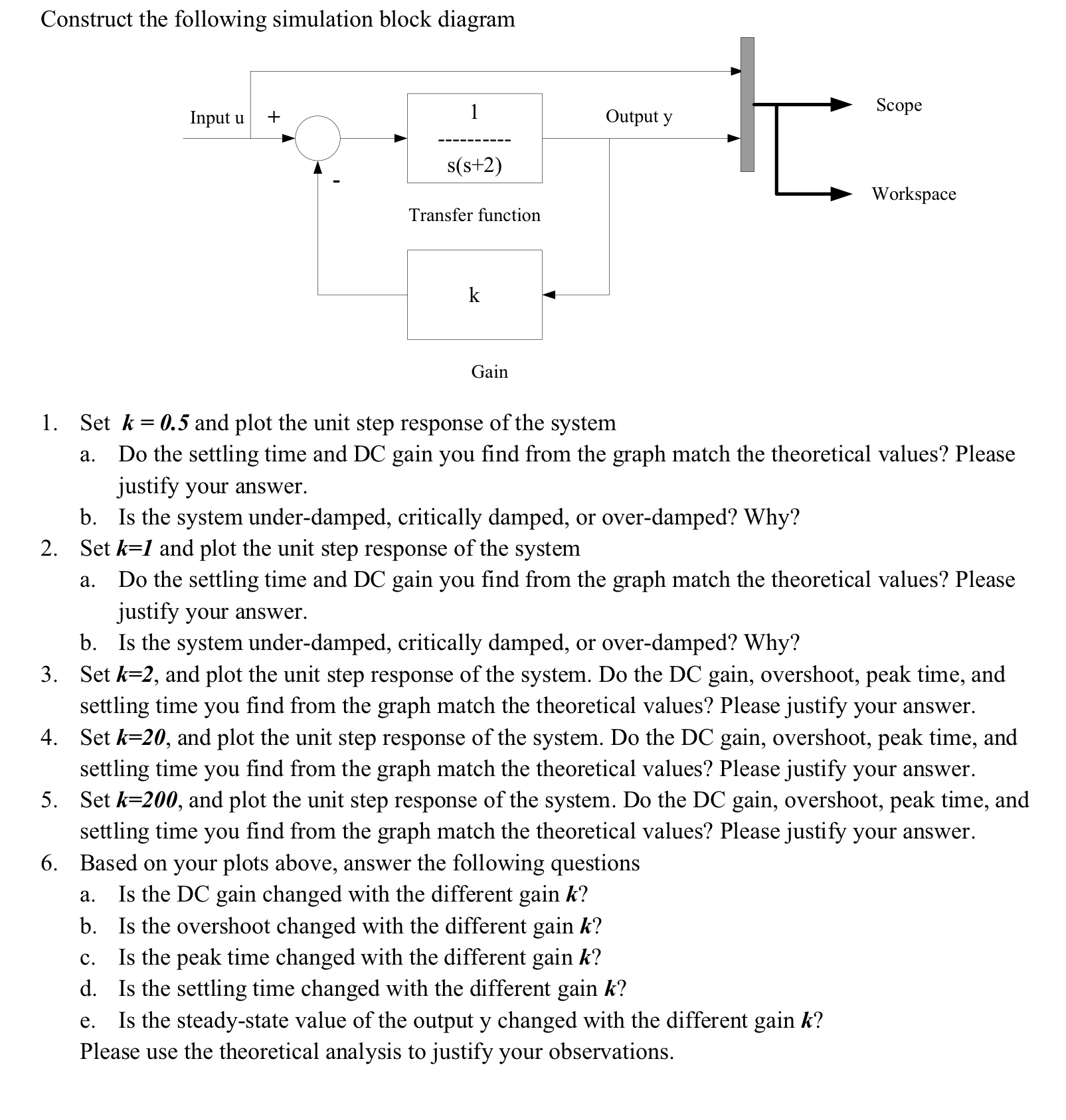 Construct the following simulation block diagram

Input u

+

-

1
----------
s(s+2)

Transfer function

Output y

Scope

Workspace

k

Gain

1. Set $k = 0.5$ and plot the unit step response of the system
a. Do the settling time and DC gain you find from the graph match the theoretical values? Please justify your answer.
b. Is the system under-damped, critically damped, or over-damped? Why?
2. Set $k=1$ and plot the unit step response of the system
a. Do the settling time and DC gain you find from the graph match the theoretical values? Please justify your answer.
b. Is the system under-damped, critically damped, or over-damped? Why?
3. Set $k=2$, and plot the unit step response of the system. Do the DC gain, overshoot, peak time, and settling time you find from the graph match the theoretical values? Please justify your answer.
4. Set $k=20$, and plot the unit step response of the system. Do the DC gain, overshoot, peak time, and settling time you find from the graph match the theoretical values? Please justify your answer.
5. Set $k=200$, and plot the unit step response of the system. Do the DC gain, overshoot, peak time, and settling time you find from the graph match the theoretical values? Please justify your answer.
6. Based on your plots above, answer the following questions
a. Is the DC gain changed with the different gain $k$?
b. Is the overshoot changed with the different gain $k$?
c. Is the peak time changed with the different gain $k$?
d. Is the settling time changed with the different gain $k$?
e. Is the steady-state value of the output y changed with the different gain $k$?
Please use the theoretical analysis to justify your observations.