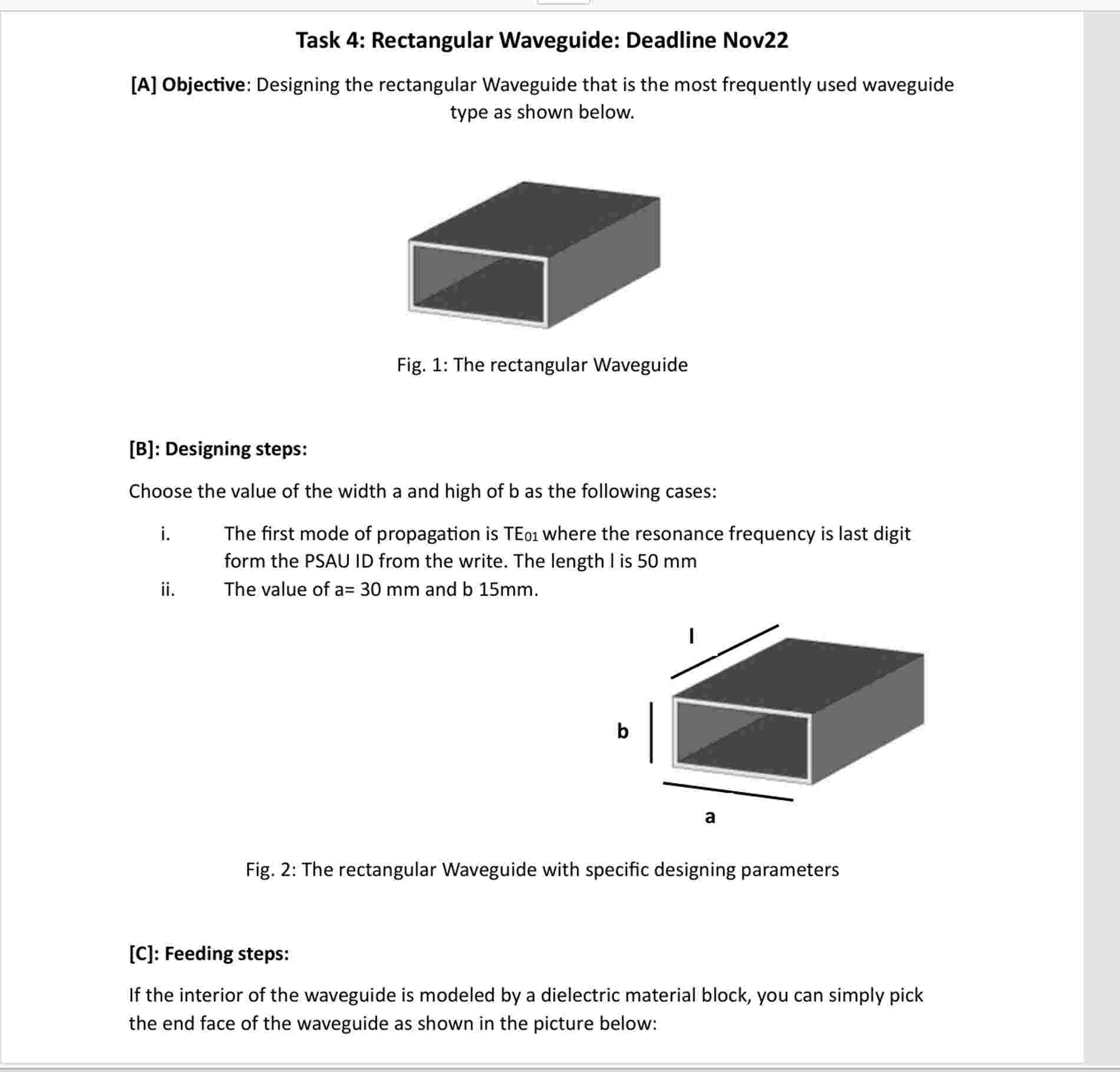 Task 4: Rectangular Waveguide: Deadline Nov22

[A] Objective: Designing the rectangular Waveguide that is the most frequently used waveguide type as shown below.

Fig. 1: The rectangular Waveguide

[B]: Designing steps:

Choose the value of the width a and high of b as the following cases:

i. The first mode of propagation is $TE_{01}$ where the resonance frequency is last digit form the PSAU ID from the write. The length l is 50 mm

ii. The value of a= 30 mm and b 15mm.

l

b

a

Fig. 2: The rectangular Waveguide with specific designing parameters

[C]: Feeding steps:

If the interior of the waveguide is modeled by a dielectric material block, you can simply pick the end face of the waveguide as shown in the picture below: