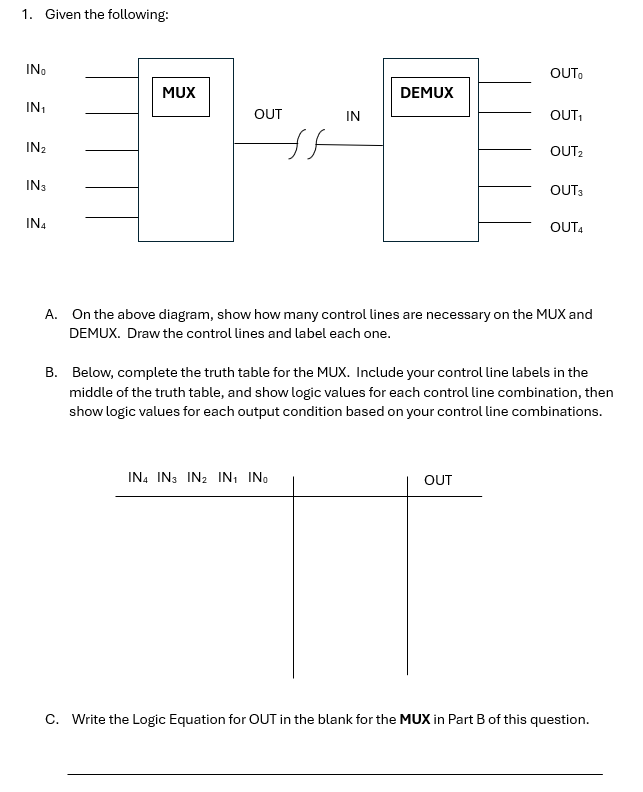 1. Given the following:

$IN_0$

$IN_1$

$IN_2$

$IN_3$

$IN_4$

MUX

OUT

IN

DEMUX

$OUT_0$

$OUT_1$

$OUT_2$

$OUT_3$

$OUT_4$

A. On the above diagram, show how many control lines are necessary on the MUX and DEMUX. Draw the control lines and label each one.

B. Below, complete the truth table for the MUX. Include your control line labels in the middle of the truth table, and show logic values for each control line combination, then show logic values for each output condition based on your control line combinations.

| $IN_4$ $IN_3$ $IN_2$ $IN_1$ $IN_0$ | | OUT |
|---|---|---|
| | | |

C. Write the Logic Equation for OUT in the blank for the **MUX** in Part B of this question.