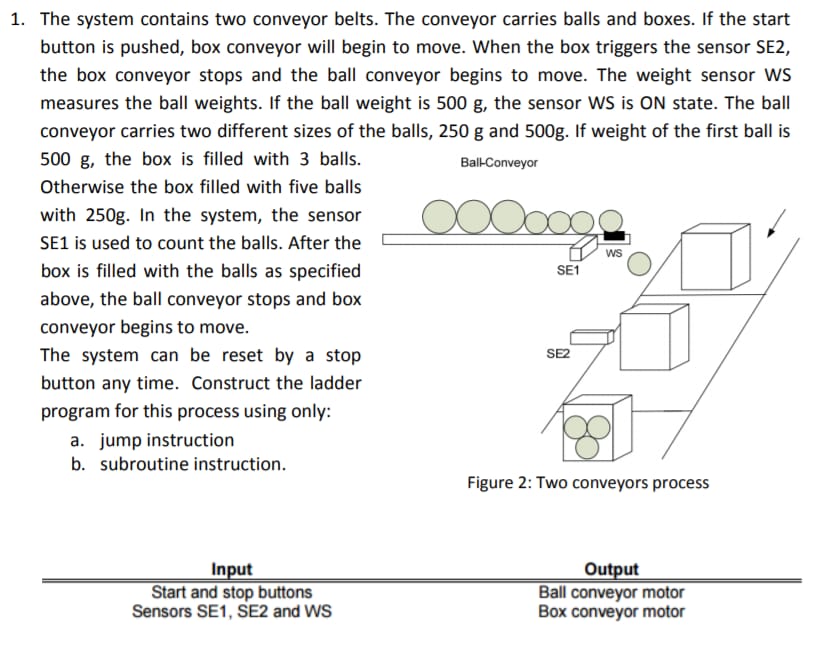 1. The system contains two conveyor belts. The conveyor carries balls and boxes. If the start button is pushed, box conveyor will begin to move. When the box triggers the sensor SE2, the box conveyor stops and the ball conveyor begins to move. The weight sensor WS measures the ball weights. If the ball weight is 500 g, the sensor WS is ON state. The ball conveyor carries two different sizes of the balls, 250 g and 500g. If weight of the first ball is 500 g, the box is filled with 3 balls. Otherwise the box filled with five balls with 250g. In the system, the sensor SE1 is used to count the balls. After the box is filled with the balls as specified above, the ball conveyor stops and box conveyor begins to move.
The system can be reset by a stop button any time. Construct the ladder program for this process using only:
a. jump instruction
b. subroutine instruction.

Ball-Conveyor
WS
SE1
SE2

Figure 2: Two conveyors process

| Input | Output |
|---|---|
| Start and stop buttons | Ball conveyor motor |
| Sensors SE1, SE2 and WS | Box conveyor motor |