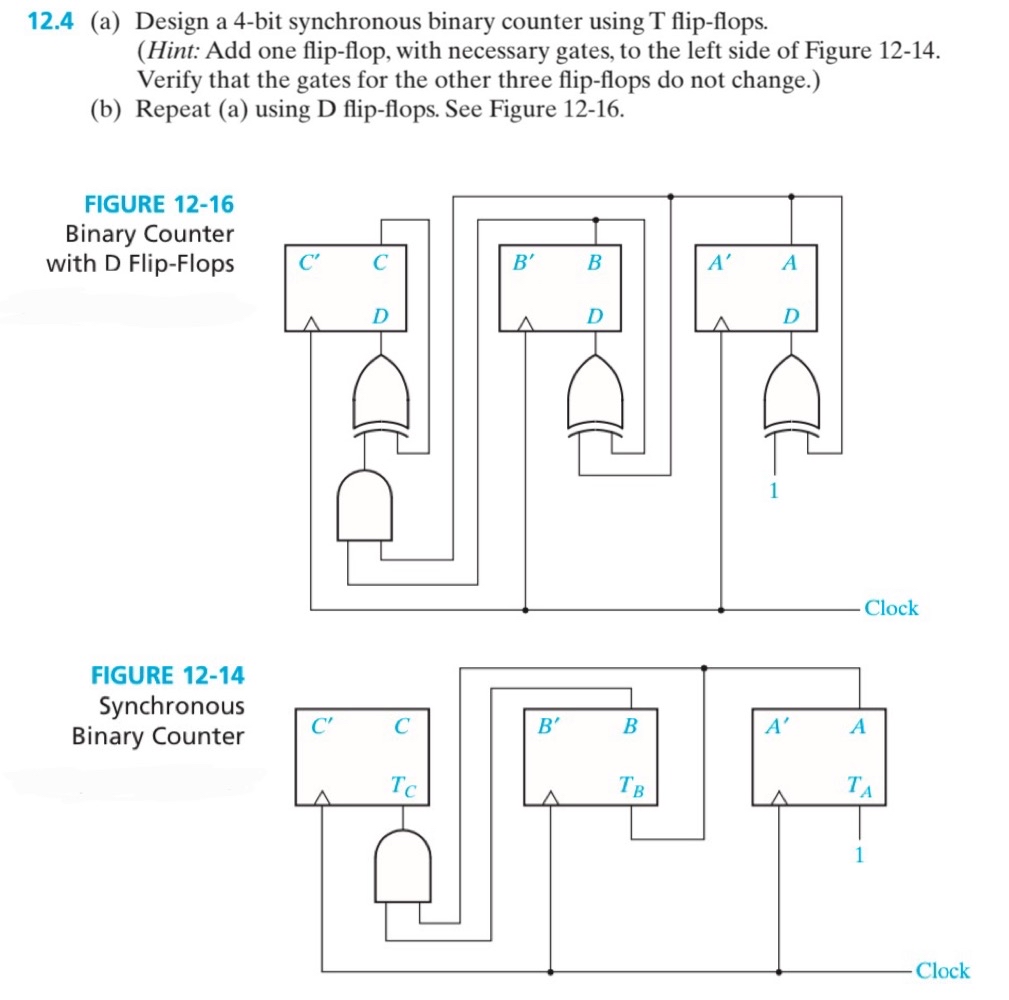 12.4 (a) Design a 4-bit synchronous binary counter using T flip-flops. (*Hint:* Add one flip-flop, with necessary gates, to the left side of Figure 12-14. Verify that the gates for the other three flip-flops do not change.)

(b) Repeat (a) using D flip-flops. See Figure 12-16.

FIGURE 12-16
Binary Counter with D Flip-Flops

$C'$ $C$ $D$ $B'$ $B$ $D$ $A'$ $A$ $D$

1

Clock

FIGURE 12-14
Synchronous Binary Counter

$C'$ $C$ $T_C$ $B'$ $B$ $T_B$ $A'$ $A$ $T_A$

1

Clock