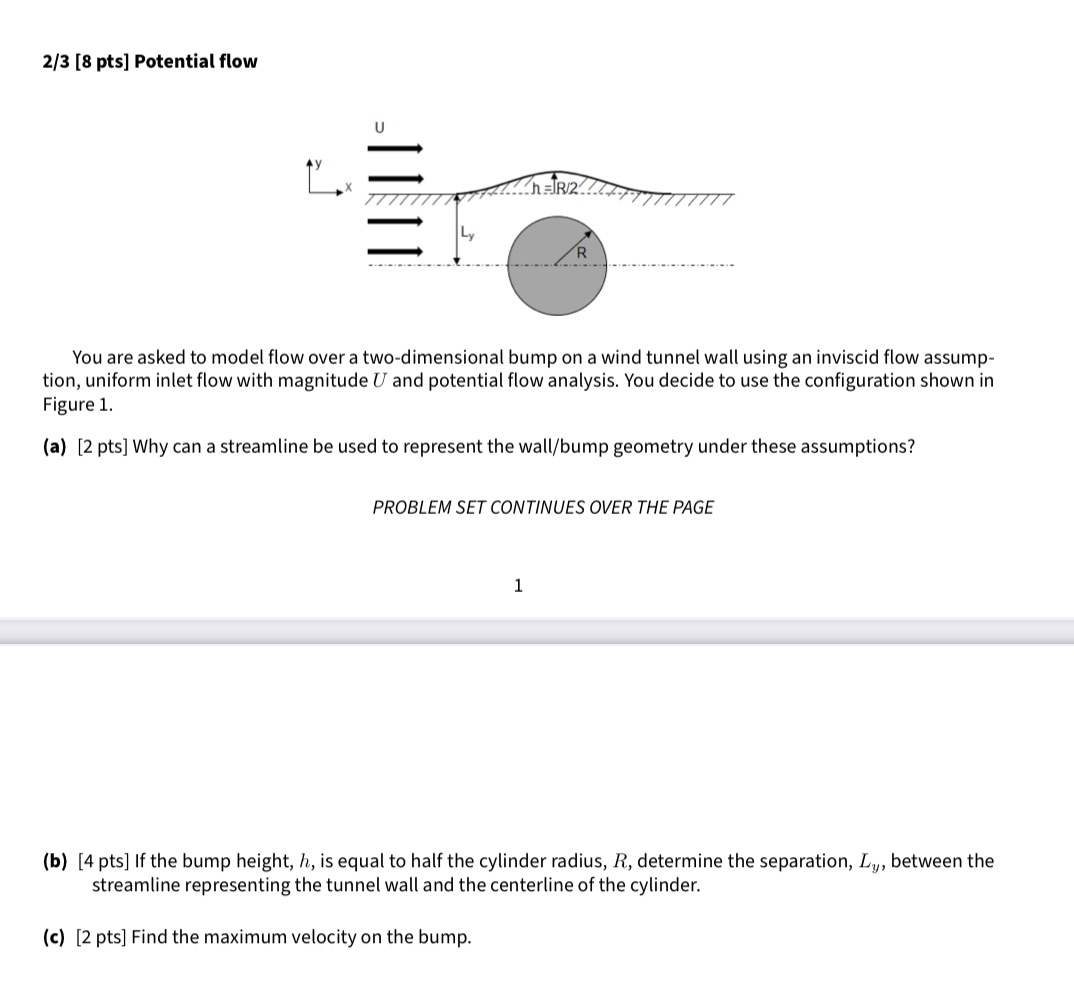 2/3 [8 pts] Potential flow

U

y

x

h = R/2

$L_y$

R

You are asked to model flow over a two-dimensional bump on a wind tunnel wall using an inviscid flow assumption, uniform inlet flow with magnitude $U$ and potential flow analysis. You decide to use the configuration shown in Figure 1.

(a) [2 pts] Why can a streamline be used to represent the wall/bump geometry under these assumptions?

PROBLEM SET CONTINUES OVER THE PAGE

1

(b) [4 pts] If the bump height, $h$, is equal to half the cylinder radius, $R$, determine the separation, $L_y$, between the streamline representing the tunnel wall and the centerline of the cylinder.

(c) [2 pts] Find the maximum velocity on the bump.