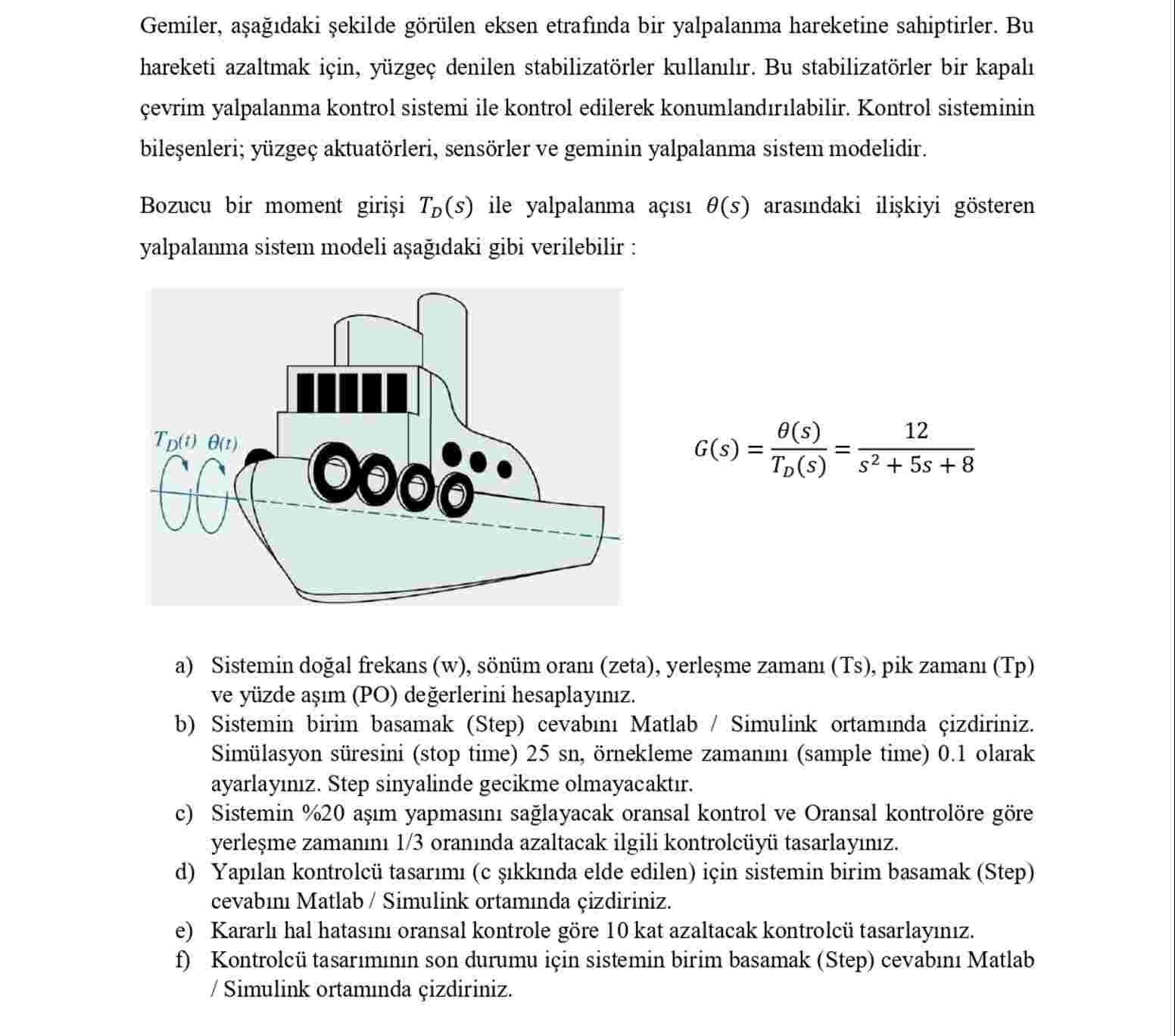 Gemiler, aşağıdaki şekilde görülen eksen etrafında bir yalpalanma hareketine sahiptirler. Bu hareketi azaltmak için, yüzgeç denilen stabilizatörler kullanılır. Bu stabilizatörler bir kapalı çevrim yalpalanma kontrol sistemi ile kontrol edilerek konumlandırılabilir. Kontrol sisteminin bileşenleri; yüzgeç aktuatörleri, sensörler ve geminin yalpalanma sistem modelidir.

Bozucu bir moment girişi $T_D(s)$ ile yalpalanma açısı $\theta(s)$ arasındaki ilişkiyi gösteren yalpalanma sistem modeli aşağıdaki gibi verilebilir :

$T_D(t)$ $\theta(t)$

$G(s) = \frac{\theta(s)}{T_D(s)} = \frac{12}{s^2 + 5s + 8}$

a) Sistemin doğal frekans (w), sönüm oranı (zeta), yerleşme zamanı (Ts), pik zamanı (Tp) ve yüzde aşım (PO) değerlerini hesaplayınız.
b) Sistemin birim basamak (Step) cevabını Matlab / Simulink ortamında çizdiriniz. Simülasyon süresini (stop time) 25 sn, örnekleme zamanını (sample time) 0.1 olarak ayarlayınız. Step sinyalinde gecikme olmayacaktır.
c) Sistemin %20 aşım yapmasını sağlayacak oransal kontrol ve Oransal kontrolöre göre yerleşme zamanını 1/3 oranında azaltacak ilgili kontrolcüyü tasarlayınız.
d) Yapılan kontrolcü tasarımı (c şıkkında elde edilen) için sistemin birim basamak (Step) cevabını Matlab / Simulink ortamında çizdiriniz.
e) Kararlı hal hatasını oransal kontrole göre 10 kat azaltacak kontrolcü tasarlayınız.
f) Kontrolcü tasarımının son durumu için sistemin birim basamak (Step) cevabını Matlab / Simulink ortamında çizdiriniz.