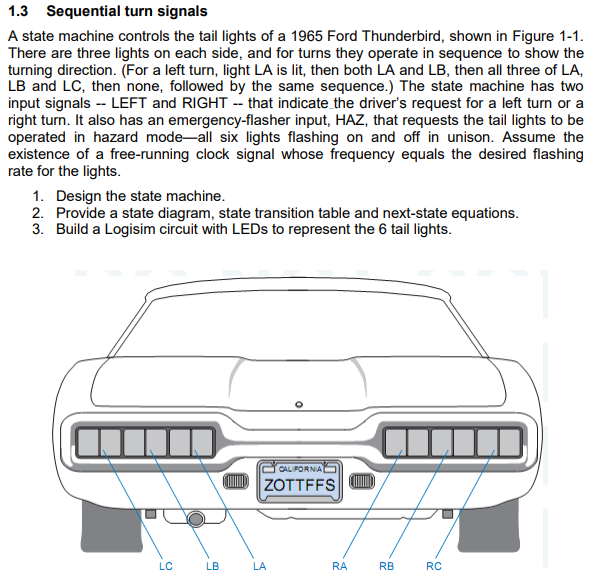 1.3 Sequential turn signals

A state machine controls the tail lights of a 1965 Ford Thunderbird, shown in Figure 1-1. There are three lights on each side, and for turns they operate in sequence to show the turning direction. (For a left turn, light LA is lit, then both LA and LB, then all three of LA, LB and LC, then none, followed by the same sequence.) The state machine has two input signals -- LEFT and RIGHT -- that indicate the driver's request for a left turn or a right turn. It also has an emergency-flasher input, HAZ, that requests the tail lights to be operated in hazard mode—all six lights flashing on and off in unison. Assume the existence of a free-running clock signal whose frequency equals the desired flashing rate for the lights.

1. Design the state machine.
2. Provide a state diagram, state transition table and next-state equations.
3. Build a Logisim circuit with LEDs to represent the 6 tail lights.

CALIFORNIA
ZOTTFFS

LC LB LA RA RB RC