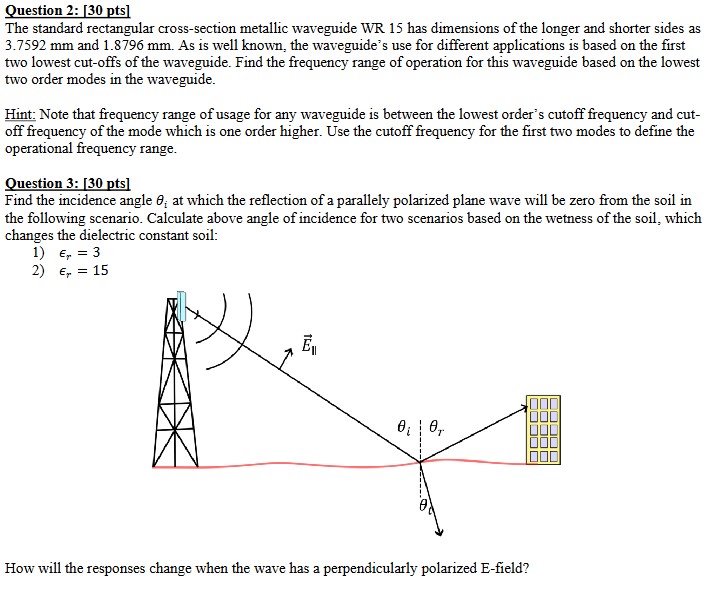 Question 2: [30 pts]
The standard rectangular cross-section metallic waveguide WR 15 has dimensions of the longer and shorter sides as 3.7592 mm and 1.8796 mm. As is well known, the waveguide's use for different applications is based on the first two lowest cut-offs of the waveguide. Find the frequency range of operation for this waveguide based on the lowest two order modes in the waveguide.

Hint: Note that frequency range of usage for any waveguide is between the lowest order's cutoff frequency and cut-off frequency of the mode which is one order higher. Use the cutoff frequency for the first two modes to define the operational frequency range.

Question 3: [30 pts]
Find the incidence angle $\theta_i$ at which the reflection of a parallely polarized plane wave will be zero from the soil in the following scenario. Calculate above angle of incidence for two scenarios based on the wetness of the soil, which changes the dielectric constant soil:
1) $\epsilon_r = 3$
2) $\epsilon_r = 15$

$\vec{E}_{\parallel}$

$\theta_i$ $\theta_r$

$\theta_t$

How will the responses change when the wave has a perpendicularly polarized E-field?