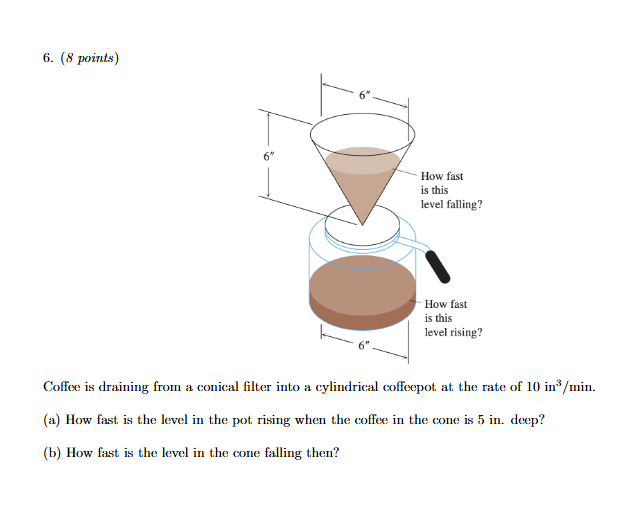 6. (8 points)

6″

6″

How fast is this level falling?

How fast is this level rising?

6″

Coffee is draining from a conical filter into a cylindrical coffeepot at the rate of 10 $in^3$/min.

(a) How fast is the level in the pot rising when the coffee in the cone is 5 in. deep?

(b) How fast is the level in the cone falling then?