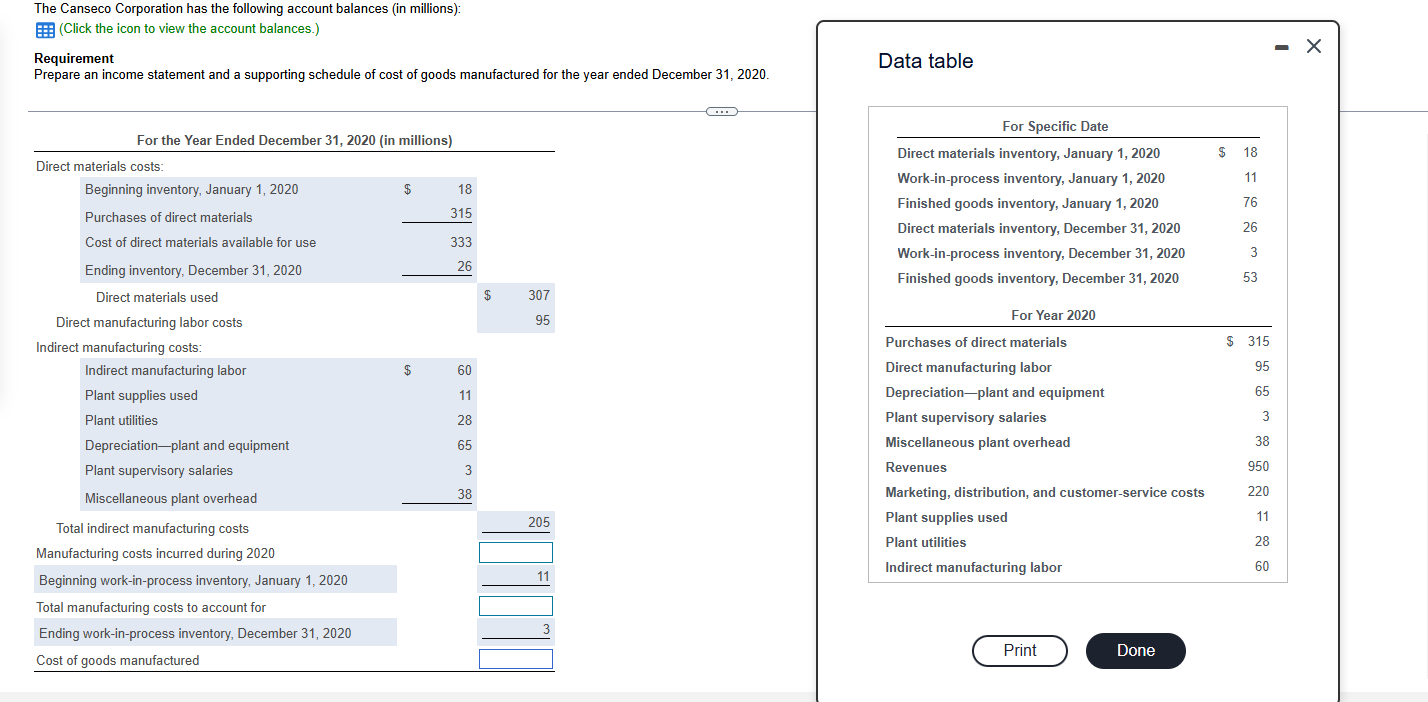 The Canseco Corporation has the following account balances (in millions):
(Click the icon to view the account balances.)

Requirement
Prepare an income statement and a supporting schedule of cost of goods manufactured for the year ended December 31, 2020.

| For the Year Ended December 31, 2020 (in millions) | | |
|---|---|---|
| Direct materials costs: | | |
| Beginning inventory, January 1, 2020 | $ 18 | |
| Purchases of direct materials | 315 | |
| Cost of direct materials available for use | 333 | |
| Ending inventory, December 31, 2020 | 26 | |
| Direct materials used | | $ 307 |
| Direct manufacturing labor costs | | 95 |
| Indirect manufacturing costs: | | |
| Indirect manufacturing labor | $ 60 | |
| Plant supplies used | 11 | |
| Plant utilities | 28 | |
| Depreciation—plant and equipment | 65 | |
| Plant supervisory salaries | 3 | |
| Miscellaneous plant overhead | 38 | |
| Total indirect manufacturing costs | | 205 |
| Manufacturing costs incurred during 2020 | | |
| Beginning work-in-process inventory, January 1, 2020 | | 11 |
| Total manufacturing costs to account for | | |
| Ending work-in-process inventory, December 31, 2020 | | 3 |
| Cost of goods manufactured | | |

Data table

| For Specific Date | |
|---|---|
| Direct materials inventory, January 1, 2020 | $ 18 |
| Work-in-process inventory, January 1, 2020 | 11 |
| Finished goods inventory, January 1, 2020 | 76 |
| Direct materials inventory, December 31, 2020 | 26 |
| Work-in-process inventory, December 31, 2020 | 3 |
| Finished goods inventory, December 31, 2020 | 53 |

| For Year 2020 | |
|---|---|
| Purchases of direct materials | $ 315 |
| Direct manufacturing labor | 95 |
| Depreciation—plant and equipment | 65 |
| Plant supervisory salaries | 3 |
| Miscellaneous plant overhead | 38 |
| Revenues | 950 |
| Marketing, distribution, and customer-service costs | 220 |
| Plant supplies used | 11 |
| Plant utilities | 28 |
| Indirect manufacturing labor | 60 |

Print
Done