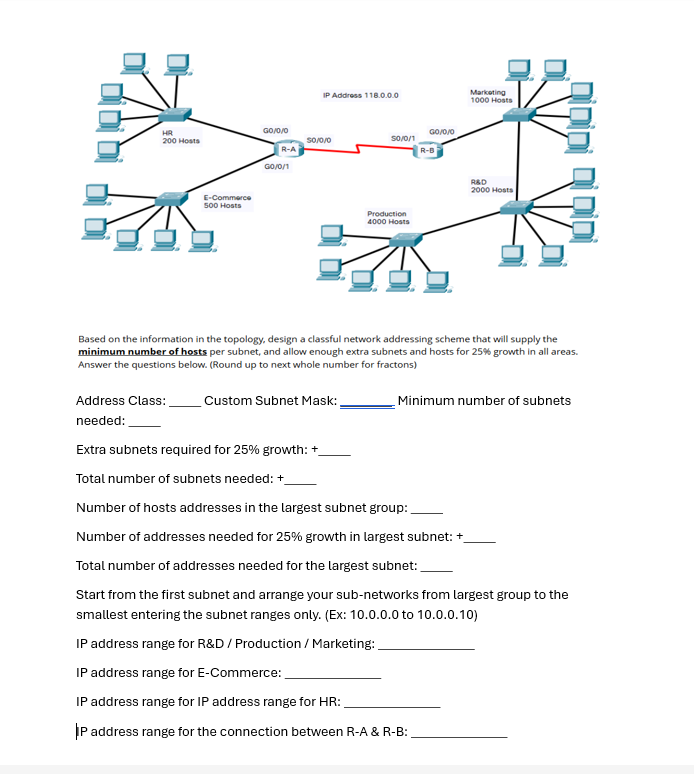 IP Address 118.0.0.0

Marketing
1000 Hosts

HR
200 Hosts

G0/0/0
S0/0/0
R-A
G0/0/1

S0/0/1
G0/0/0
R-B

R&D
2000 Hosts

E-Commerce
500 Hosts

Production
4000 Hosts

Based on the information in the topology, design a classful network addressing scheme that will supply the **minimum number of hosts** per subnet, and allow enough extra subnets and hosts for 25% growth in all areas. Answer the questions below. (Round up to next whole number for fractons)

Address Class: _____ Custom Subnet Mask: ________ Minimum number of subnets needed: _____

Extra subnets required for 25% growth: +_____

Total number of subnets needed: +_____

Number of hosts addresses in the largest subnet group: _____

Number of addresses needed for 25% growth in largest subnet: +_____

Total number of addresses needed for the largest subnet: _____

Start from the first subnet and arrange your sub-networks from largest group to the smallest entering the subnet ranges only. (Ex: 10.0.0.0 to 10.0.0.10)

IP address range for R&D / Production / Marketing: ______________

IP address range for E-Commerce: ______________

IP address range for IP address range for HR: ______________

IP address range for the connection between R-A & R-B: ______________