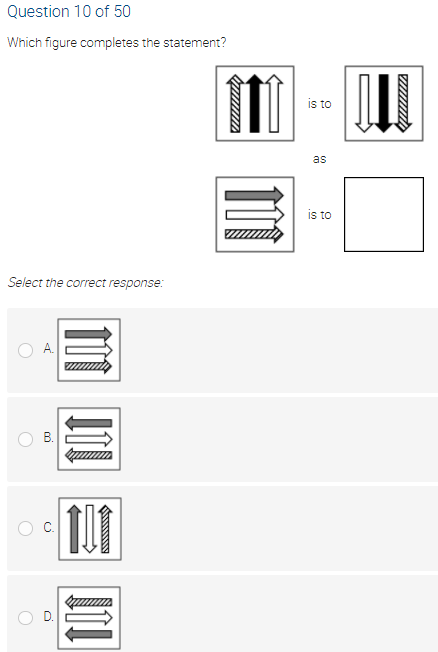 Question 10 of 50

Which figure completes the statement?

is to

as

is to

Select the correct response:

A.

B.

C.

D.