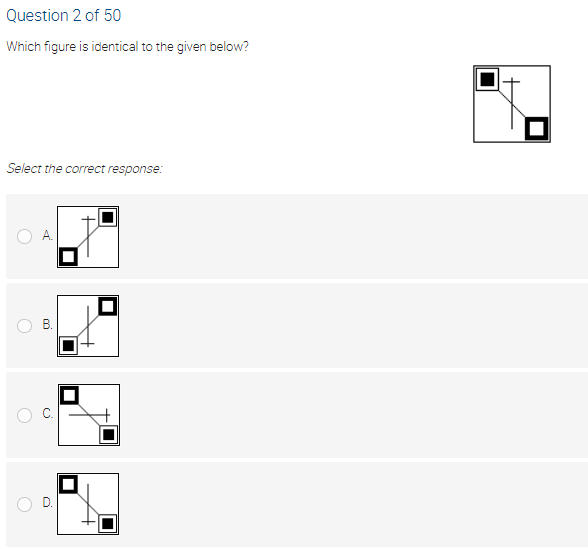 Question 2 of 50

Which figure is identical to the given below?

Select the correct response:

A.

B.

C.

D.