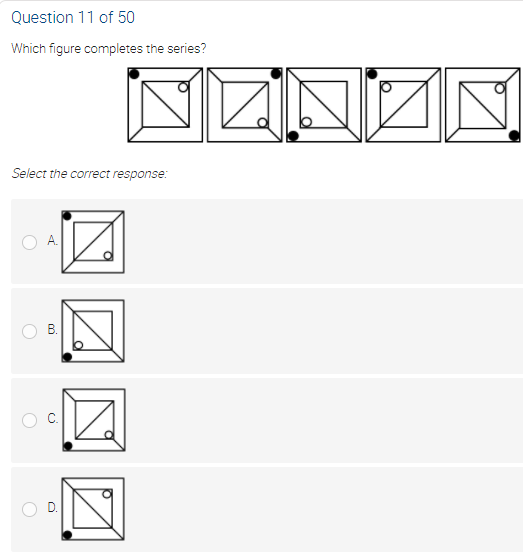 Question 11 of 50

Which figure completes the series?

Select the correct response:

A.

B.

C.

D.