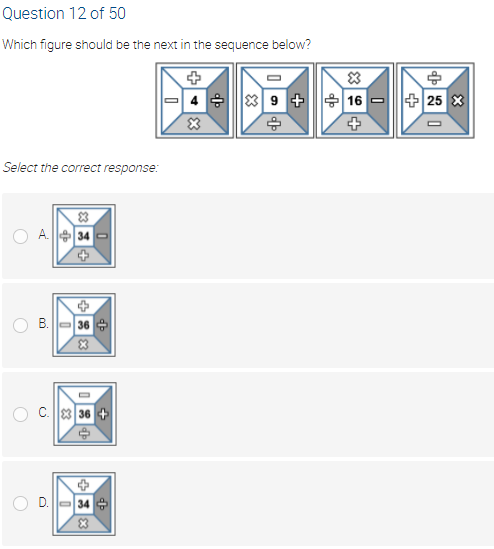 Question 12 of 50

Which figure should be the next in the sequence below?

+
− 4 ÷
×

−
× 9 +
÷

×
÷ 16 −
+

÷
+ 25 ×
−

Select the correct response:

A.
×
÷ 34 −
+

B.
+
− 36 ÷
×

C.
−
× 36 +
÷

D.
+
− 34 ÷
×