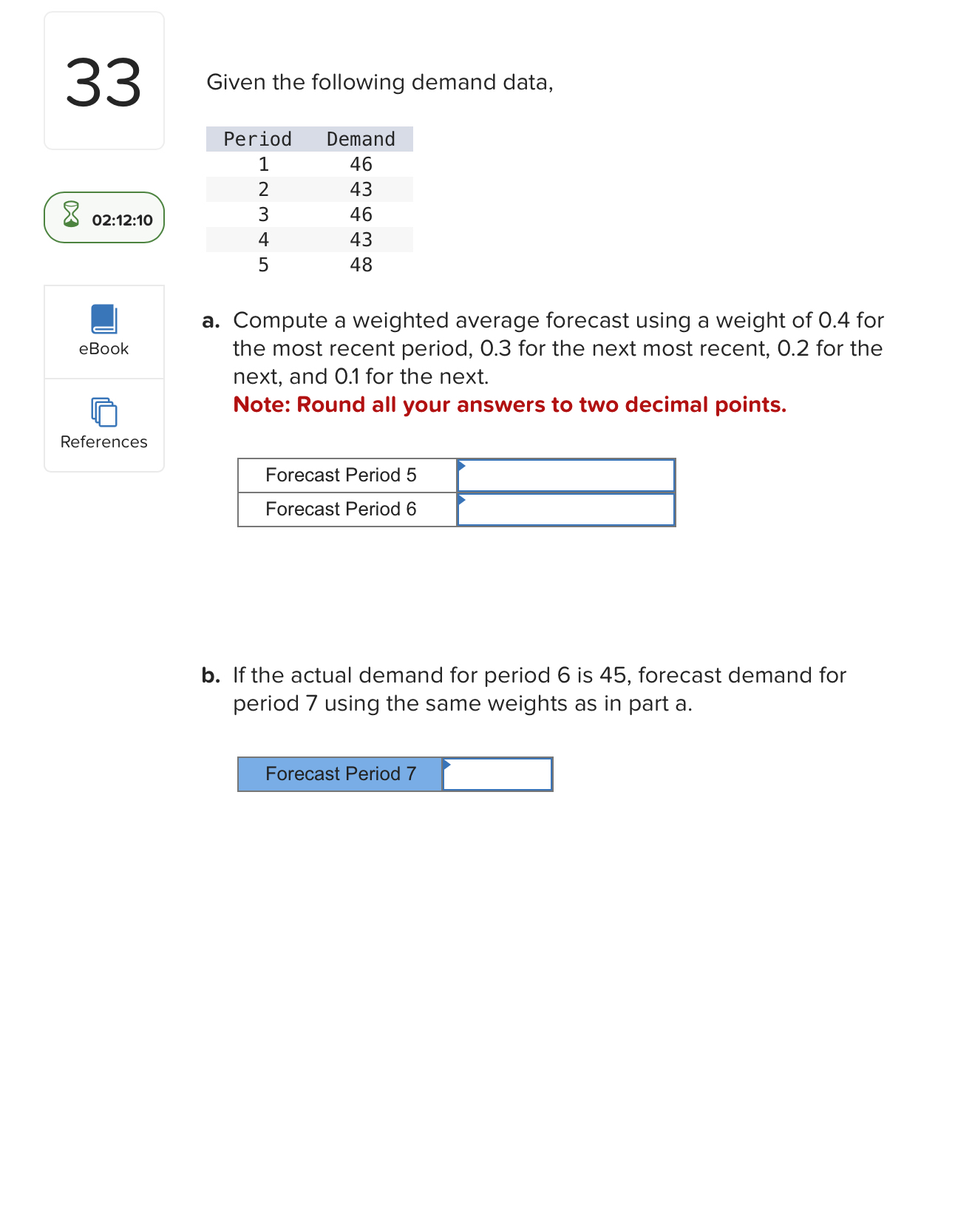 33

02:12:10

eBook

References

Given the following demand data,

| Period | Demand |
|---|---|
| 1 | 46 |
| 2 | 43 |
| 3 | 46 |
| 4 | 43 |
| 5 | 48 |

a. Compute a weighted average forecast using a weight of 0.4 for the most recent period, 0.3 for the next most recent, 0.2 for the next, and 0.1 for the next.
Note: Round all your answers to two decimal points.

| Forecast Period 5 | |
|---|---|
| Forecast Period 6 | |

b. If the actual demand for period 6 is 45, forecast demand for period 7 using the same weights as in part a.

| Forecast Period 7 | |
|---|---|