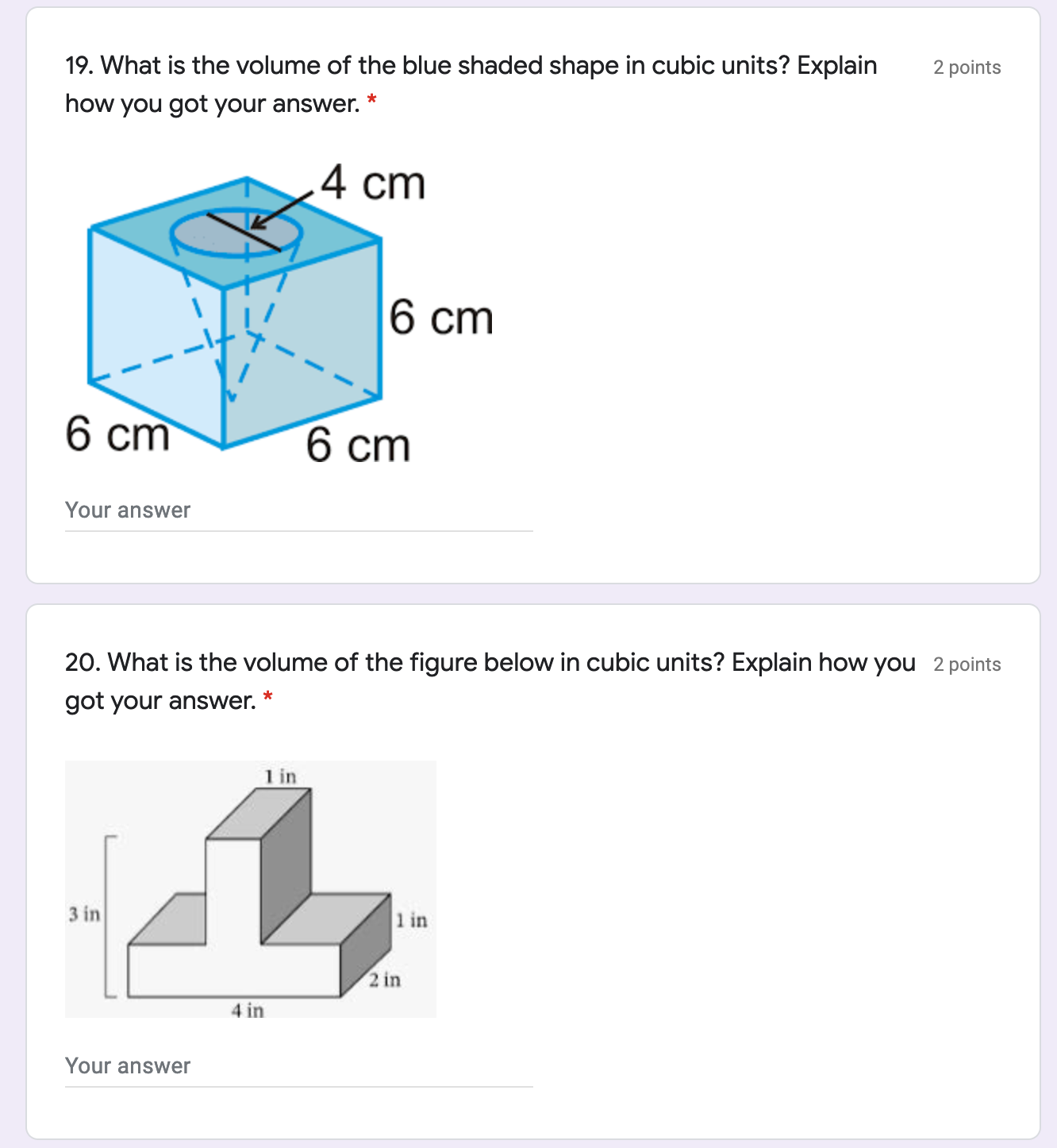 19. What is the volume of the blue shaded shape in cubic units? Explain how you got your answer. *

2 points

4 cm

6 cm

6 cm

6 cm

Your answer

20. What is the volume of the figure below in cubic units? Explain how you got your answer. *

2 points

1 in

3 in

1 in

2 in

4 in

Your answer