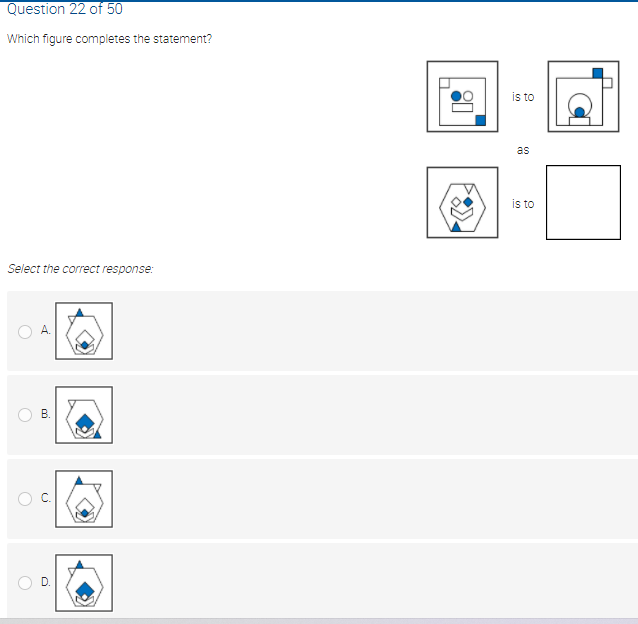 Question 22 of 50

Which figure completes the statement?

is to

as

is to

Select the correct response:

A.

B.

C.

D.